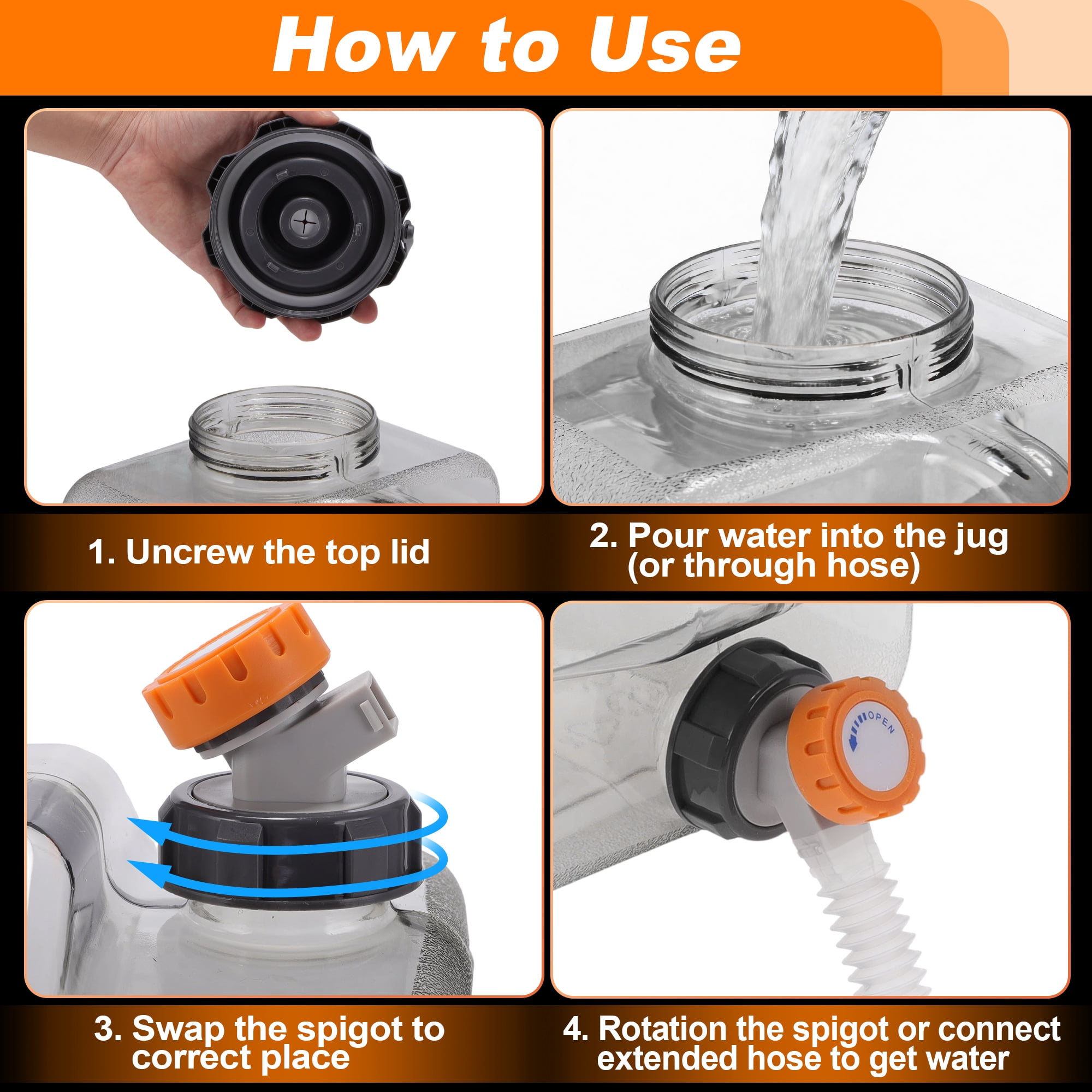 How to Use

1. Uncrew the top lid

2. Pour water into the jug (or through hose)

OPEN

3. Swap the spigot to correct place

4. Rotation the spigot or connect extended hose to get water