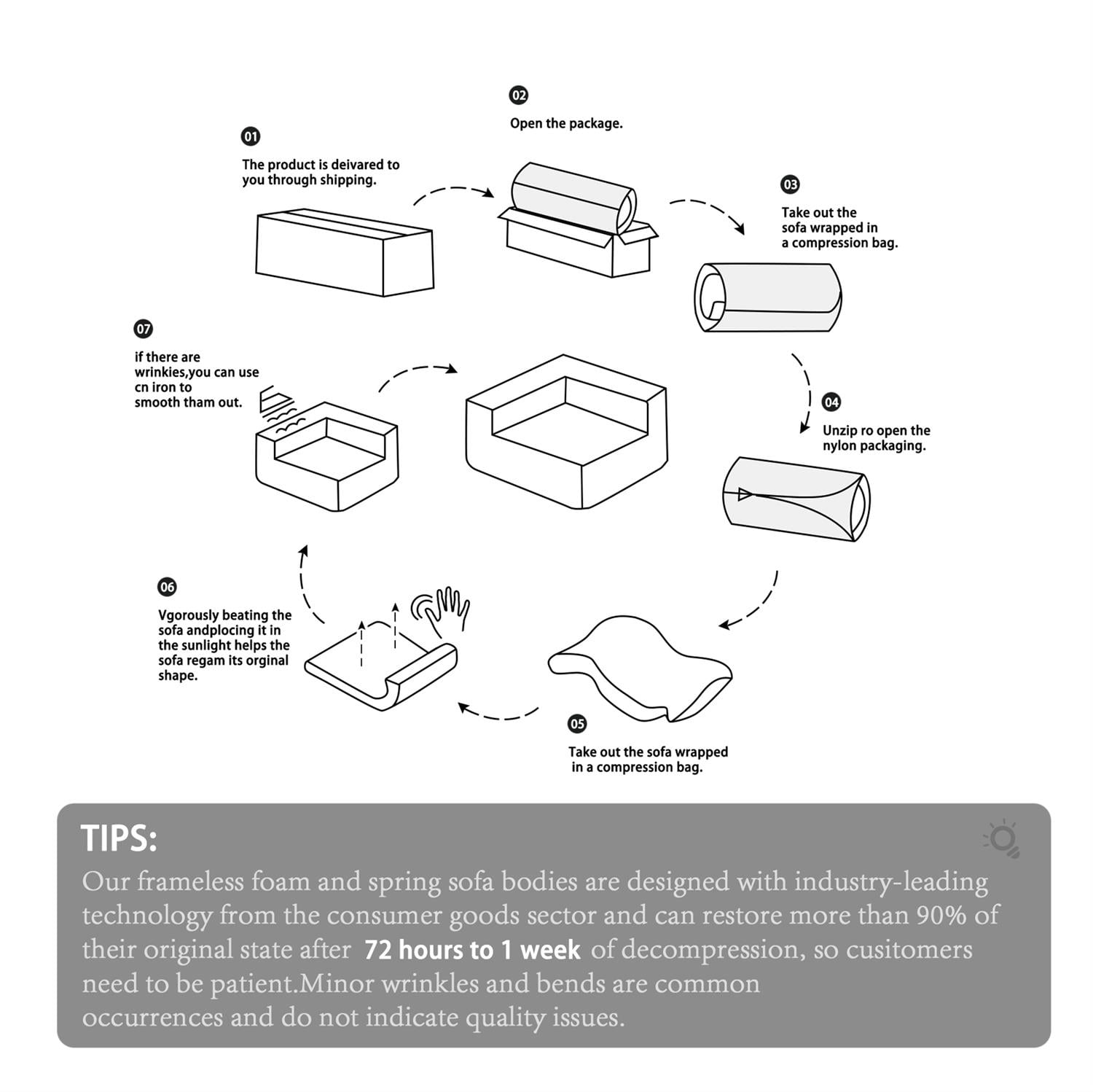 01
The product is deivared to you through shipping.

02
Open the package.

03
Take out the sofa wrapped in a compression bag.

04
Unzip ro open the nylon packaging.

05
Take out the sofa wrapped in a compression bag.

06
Vgorously beating the sofa andplocing it in the sunlight helps the sofa regam its orginal shape.

07
if there are wrinkies,you can use cn iron to smooth tham out.

TIPS:
Our frameless foam and spring sofa bodies are designed with industry-leading technology from the consumer goods sector and can restore more than 90% of their original state after 72 hours to 1 week of decompression, so cusitomers need to be patient.Minor wrinkles and bends are common occurrences and do not indicate quality issues.