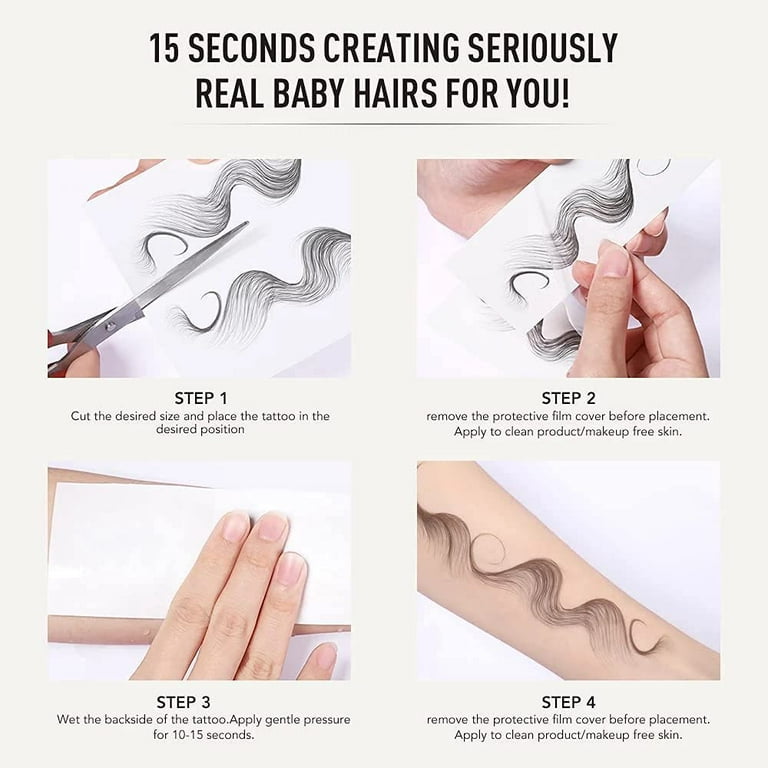 15 SECONDS CREATING SERIOUSLY REAL BABY HAIRS FOR YOU!

STEP 1
Cut the desired size and place the tattoo in the desired position

STEP 2
remove the protective film cover before placement. Apply to clean product/makeup free skin.

STEP 3
Wet the backside of the tattoo.Apply gentle pressure for 10-15 seconds.

STEP 4
remove the protective film cover before placement. Apply to clean product/makeup free skin.