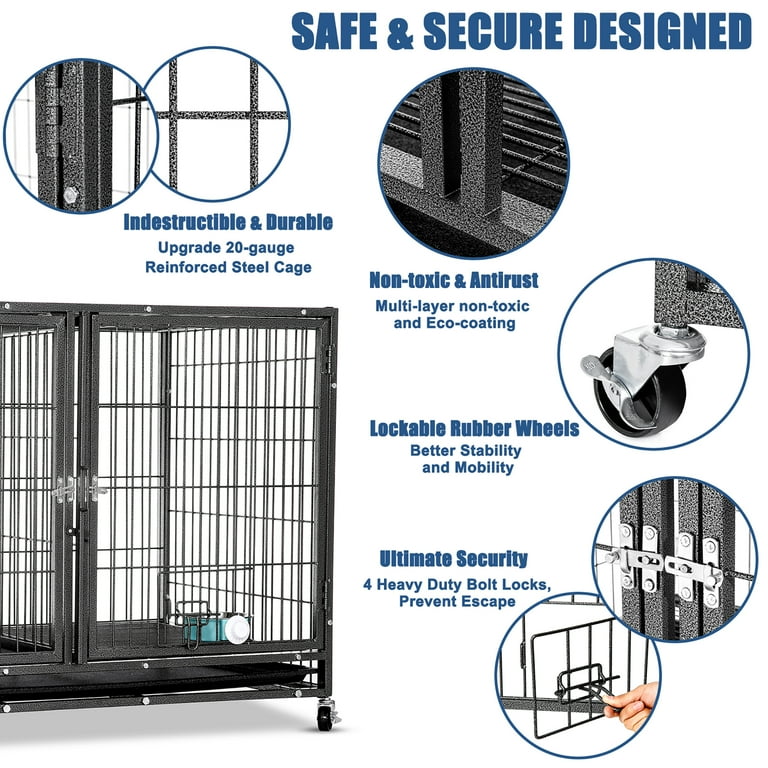 SAFE & SECURE DESIGNED

Indestructible & Durable
Upgrade 20-gauge Reinforced Steel Cage

Non-toxic & Antirust
Multi-layer non-toxic and Eco-coating

Lockable Rubber Wheels
Better Stability and Mobility

Ultimate Security
4 Heavy Duty Bolt Locks, Prevent Escape