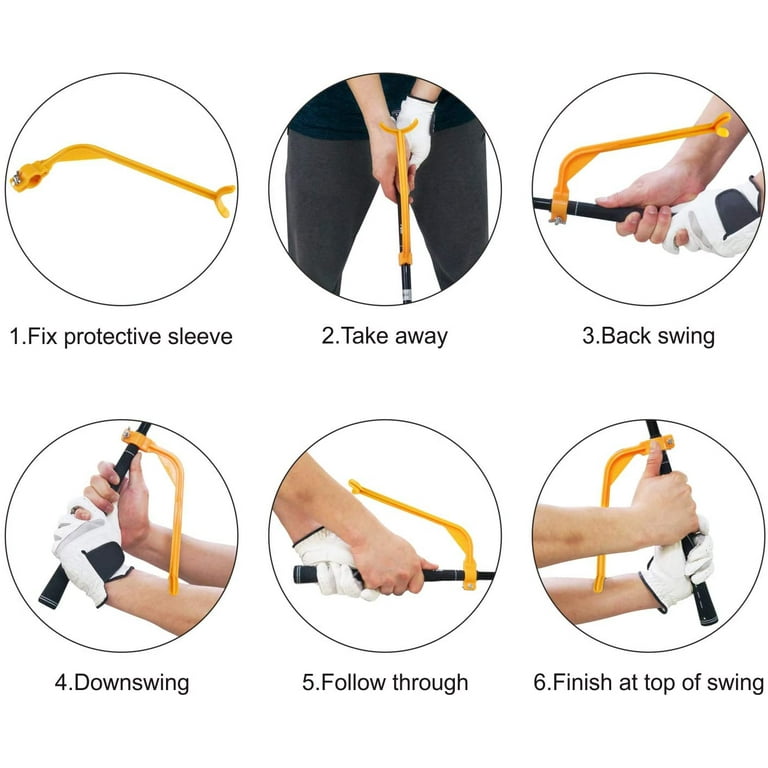 1.Fix protective sleeve

2.Take away

3.Back swing

4.Downswing

5.Follow through

6.Finish at top of swing