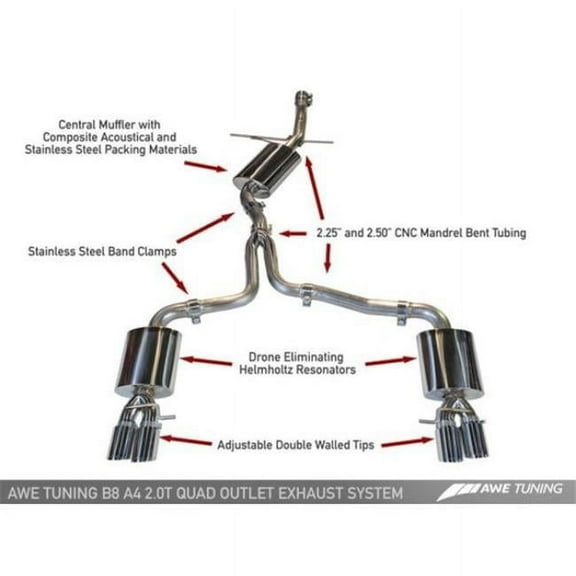 Central Muffler with Composite Acoustical and Stainless Steel Packing Materials

2.25" and 2.50" CNC Mandrel Bent Tubing

Stainless Steel Band Clamps

Drone Eliminating Helmholtz Resonators

Adjustable Double Walled Tips

AWE TUNING B8 A4 2.0T QUAD OUTLET EXHAUST SYSTEM

AWE TUNING