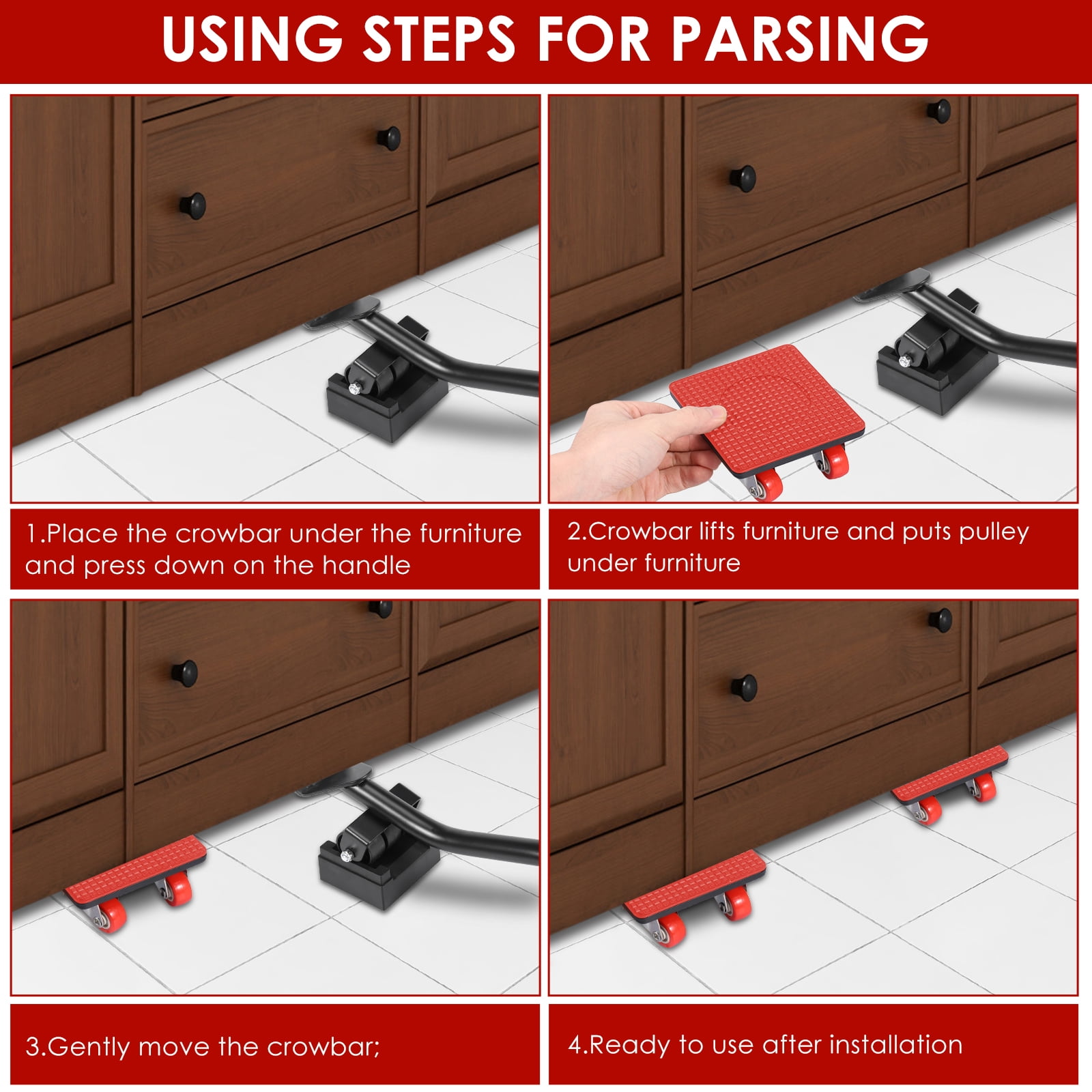 USING STEPS FOR PARSING

1.Place the crowbar under the furniture and press down on the handle

2.Crowbar lifts furniture and puts pulley under furniture

3.Gently move the crowbar;

4.Ready to use after installation