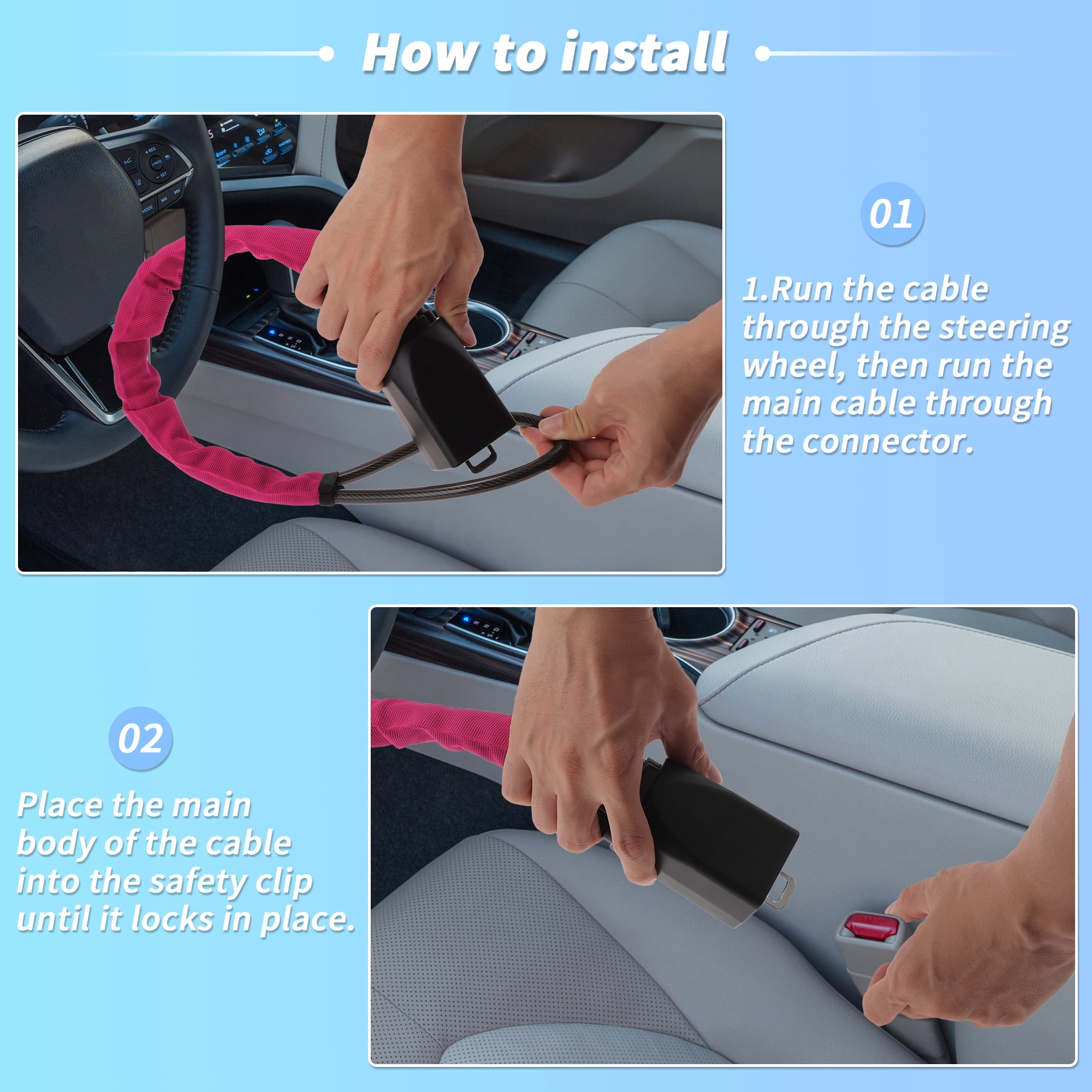 How to install

01

1.Run the cable through the steering wheel, then run the main cable through the connector.

02

Place the main body of the cable into the safety clip until it locks in place.