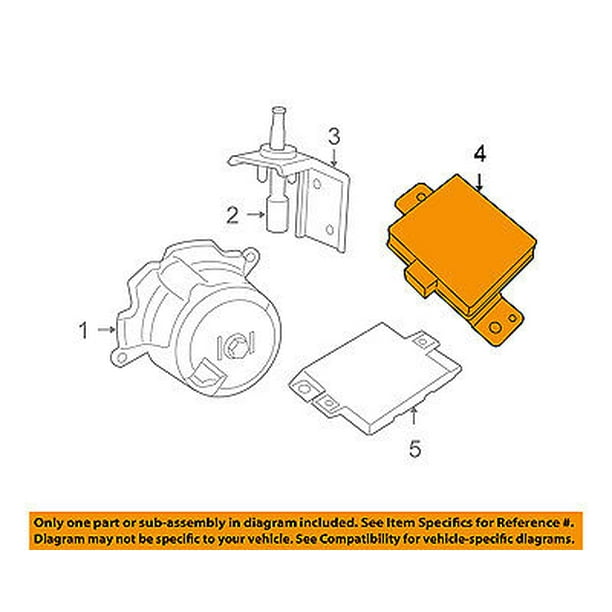 3

4

2

1

5

Only one part or sub-assembly in diagram included. See Item Specifics for Reference #.
Diagram may not be specific to your vehicle. See Compatibility for vehicle-specific diagrams.