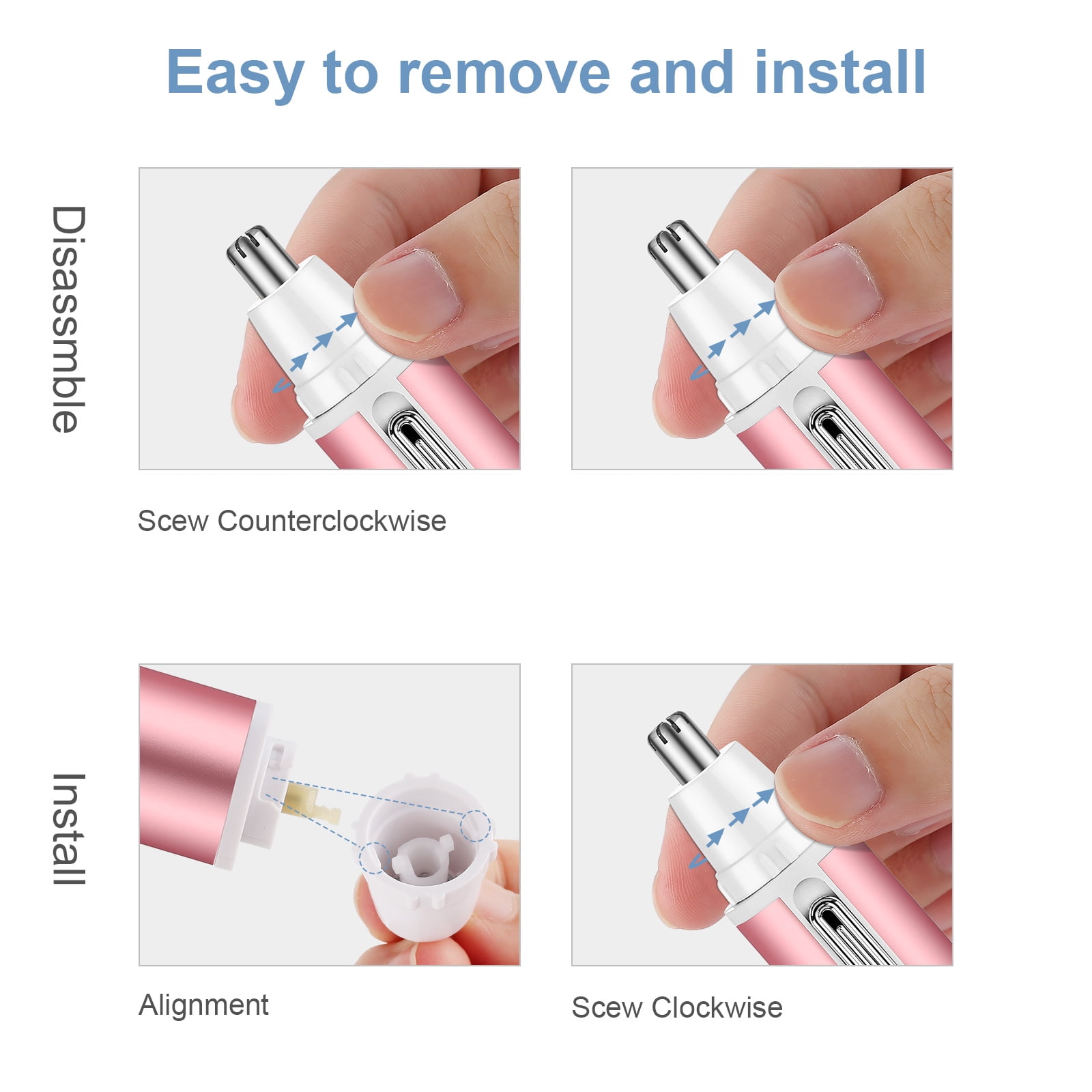 Easy to remove and install

Disassmble

Scew Counterclockwise

Install

Alignment

Scew Clockwise