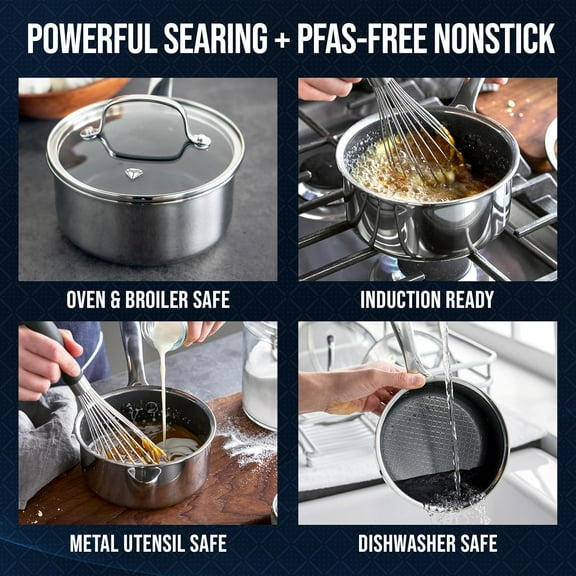 POWERFUL SEARING + PFAS-FREE NONSTICK

OVEN & BROILER SAFE

INDUCTION READY

METAL UTENSIL SAFE

DISHWASHER SAFE