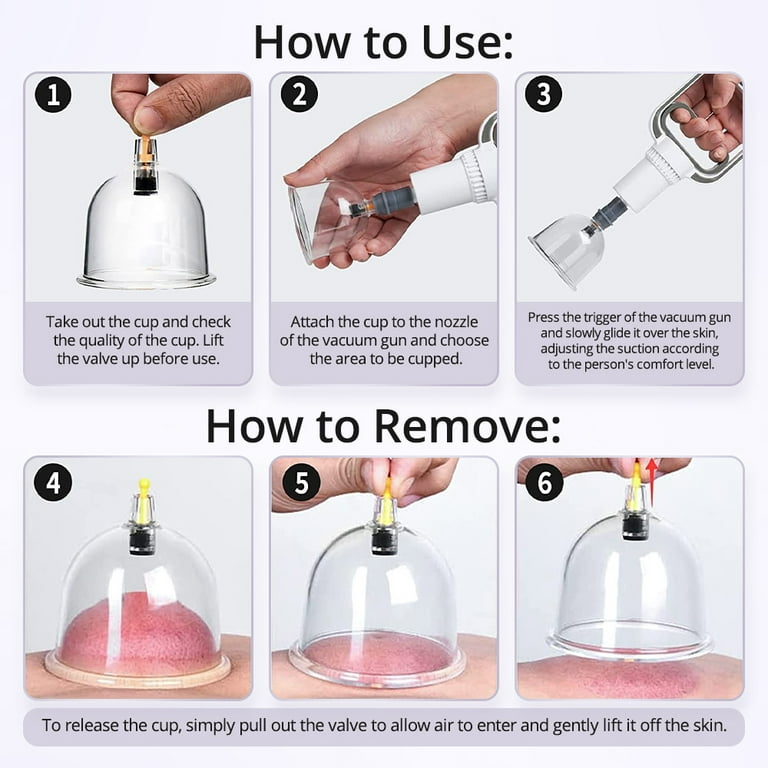 How to Use:

1

Take out the cup and check the quality of the cup. Lift the valve up before use.

2

Attach the cup to the nozzle of the vacuum gun and choose the area to be cupped.

3

Press the trigger of the vacuum gun and slowly glide it over the skin, adjusting the suction according to the person's comfort level.

How to Remove:

4

5

6

To release the cup, simply pull out the valve to allow air to enter and gently lift it off the skin.