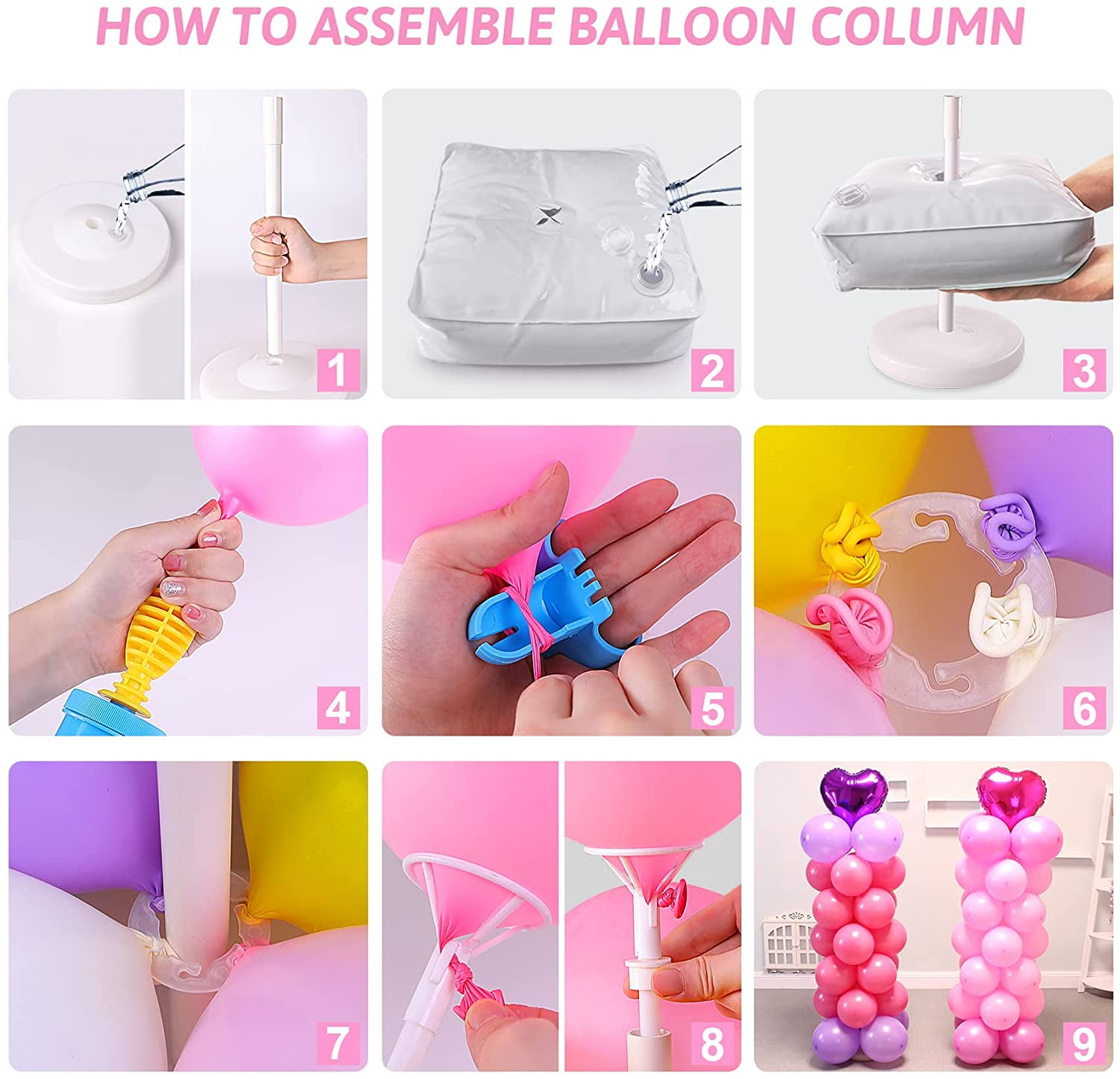 HOW TO ASSEMBLE BALLOON COLUMN

1

2

3

4

5

6

7

8

9