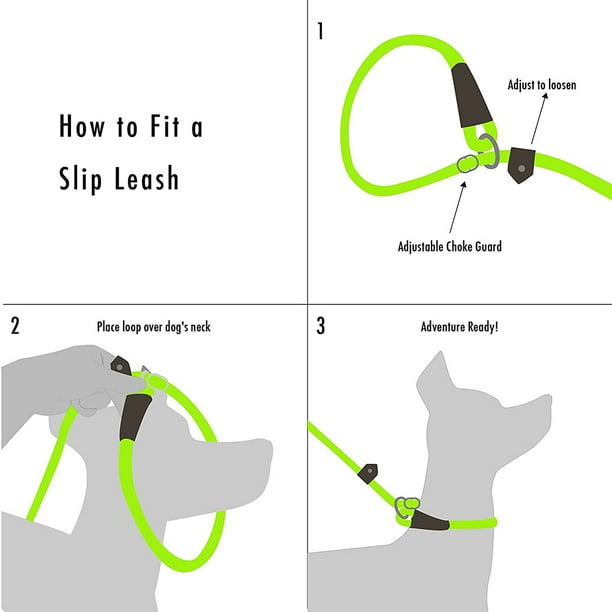 How to Fit a Slip Leash

1

Adjust to loosen

Adjustable Choke Guard

2

Place loop over dog's neck

3

Adventure Ready!