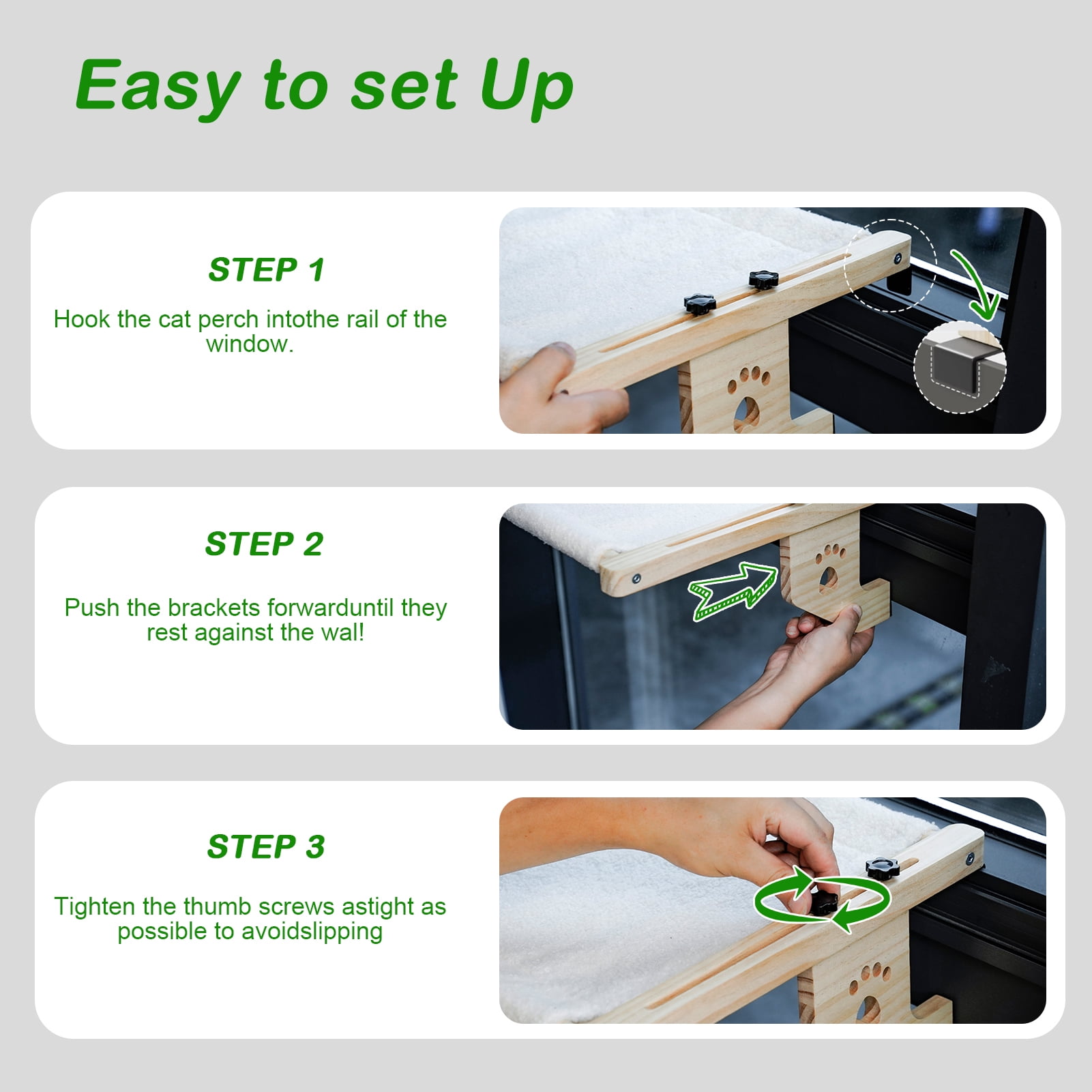 Easy to set Up

STEP 1

Hook the cat perch intothe rail of the window.

STEP 2

Push the brackets forwarduntil they rest against the wal!

STEP 3

Tighten the thumb screws astight as possible to avoidslipping