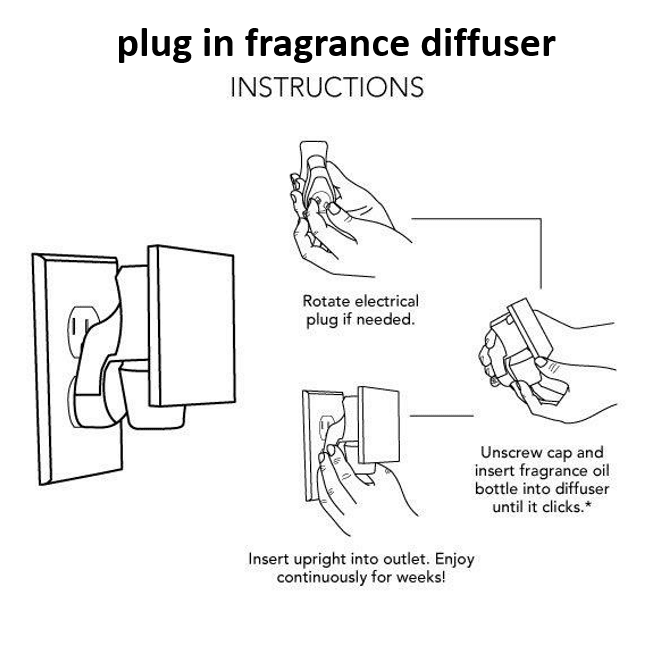 plug in fragrance diffuser
INSTRUCTIONS

Rotate electrical plug if needed.

Unscrew cap and insert fragrance oil bottle into diffuser until it clicks.*

Insert upright into outlet. Enjoy continuously for weeks!