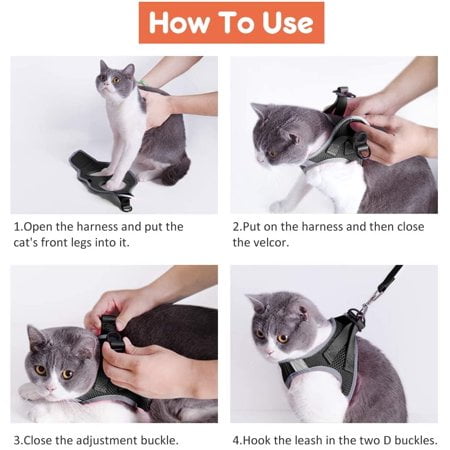 How To Use

1.Open the harness and put the cat's front legs into it.

2.Put on the harness and then close the velcor.

3.Close the adjustment buckle.

4.Hook the leash in the two D buckles.