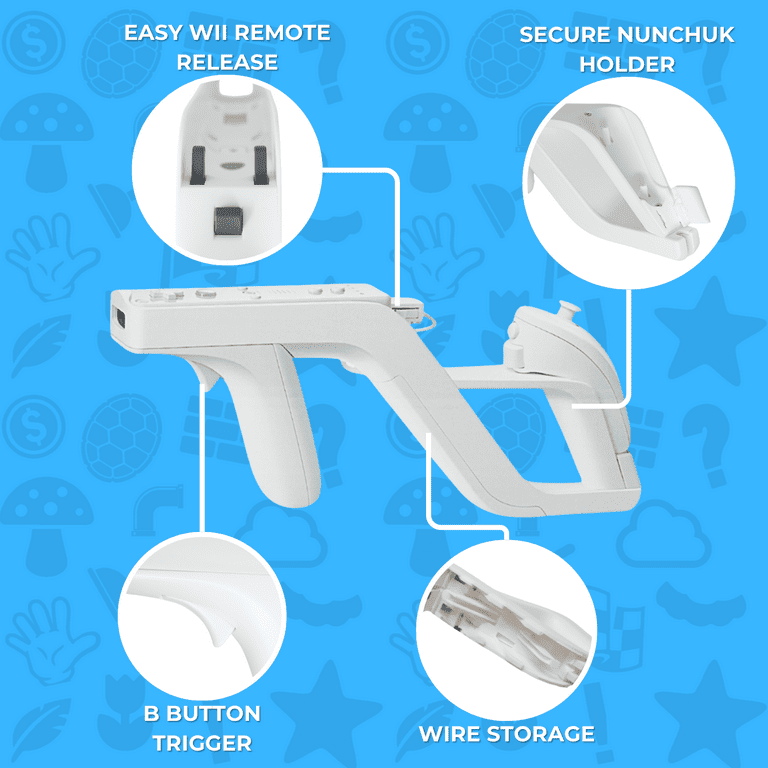 EASY WII REMOTE RELEASE

SECURE NUNCHUK HOLDER

B BUTTON TRIGGER

WIRE STORAGE