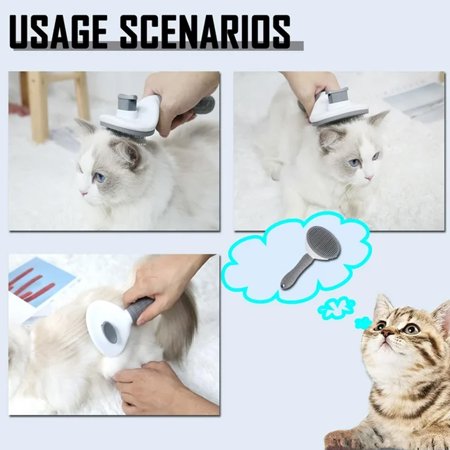 USAGE SCENARIOS