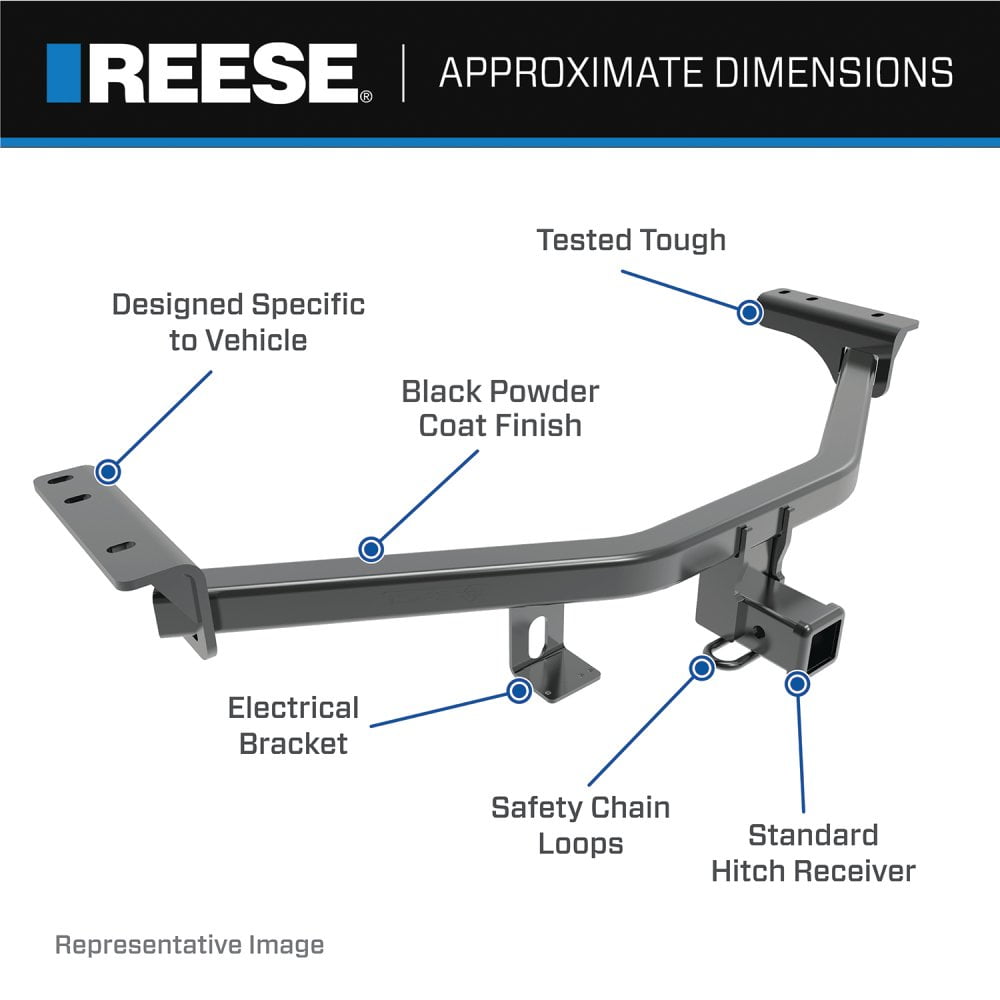 REESE® | APPROXIMATE DIMENSIONS

Tested Tough

Designed Specific to Vehicle

Black Powder Coat Finish

Electrical Bracket

Safety Chain Loops

Standard Hitch Receiver

Representative Image