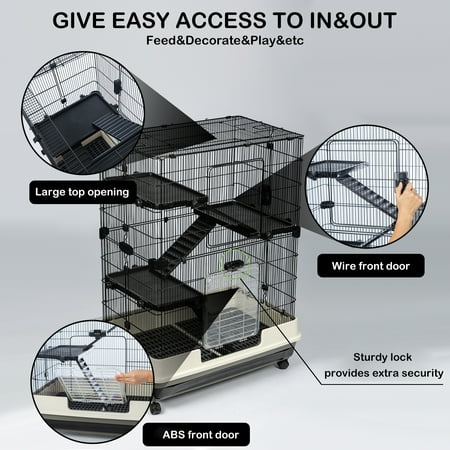 GIVE EASY ACCESS TO IN&OUT
Feed&Decorate&Play&etc

Large top opening

Wire front door

Sturdy lock provides extra security

ABS front door