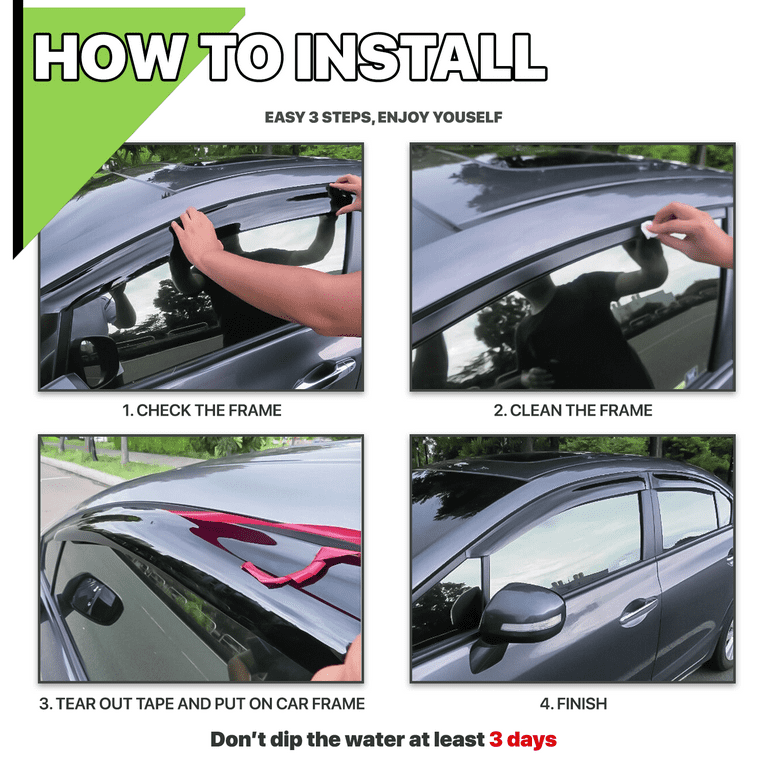 HOW TO INSTALL

EASY 3 STEPS, ENJOY YOUSELF

1. CHECK THE FRAME

2. CLEAN THE FRAME

3. TEAR OUT TAPE AND PUT ON CAR FRAME

4. FINISH

Don't dip the water at least 3 days