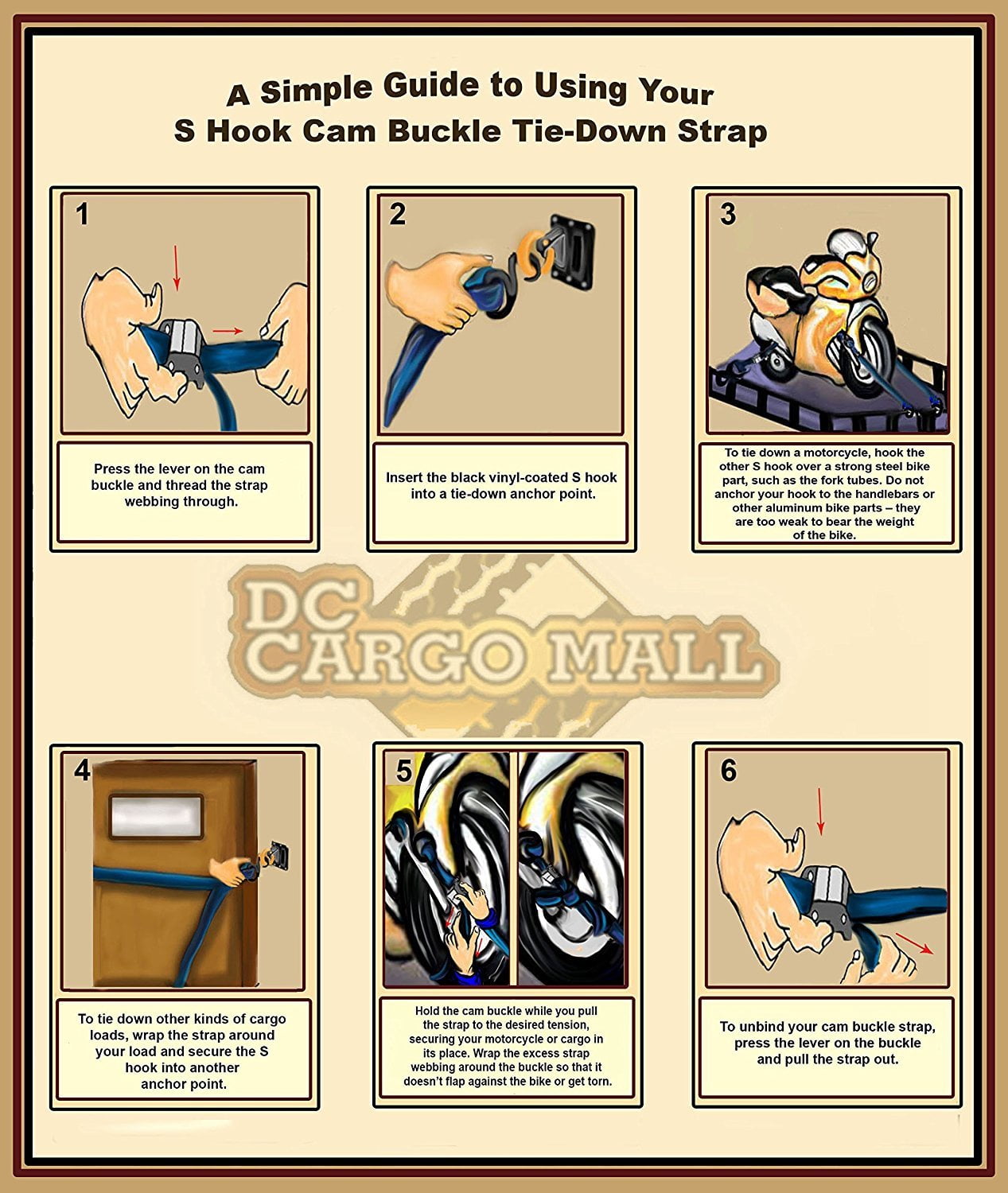 A Simple Guide to Using Your
S Hook Cam Buckle Tie-Down Strap

1

Press the lever on the cam buckle and thread the strap webbing through.

2

Insert the black vinyl-coated S hook into a tie-down anchor point.

3

To tie down a motorcycle, hook the other S hook over a strong steel bike part, such as the fork tubes. Do not anchor your hook to the handlebars or other aluminum bike parts – they are too weak to bear the weight of the bike.

DC CARGO MALL

4

To tie down other kinds of cargo loads, wrap the strap around your load and secure the S hook into another anchor point.

5

Hold the cam buckle while you pull the strap to the desired tension, securing your motorcycle or cargo in its place. Wrap the excess strap webbing around the buckle so that it doesn't flap against the bike or get torn.

6

To unbind your cam buckle strap, press the lever on the buckle and pull the strap out.