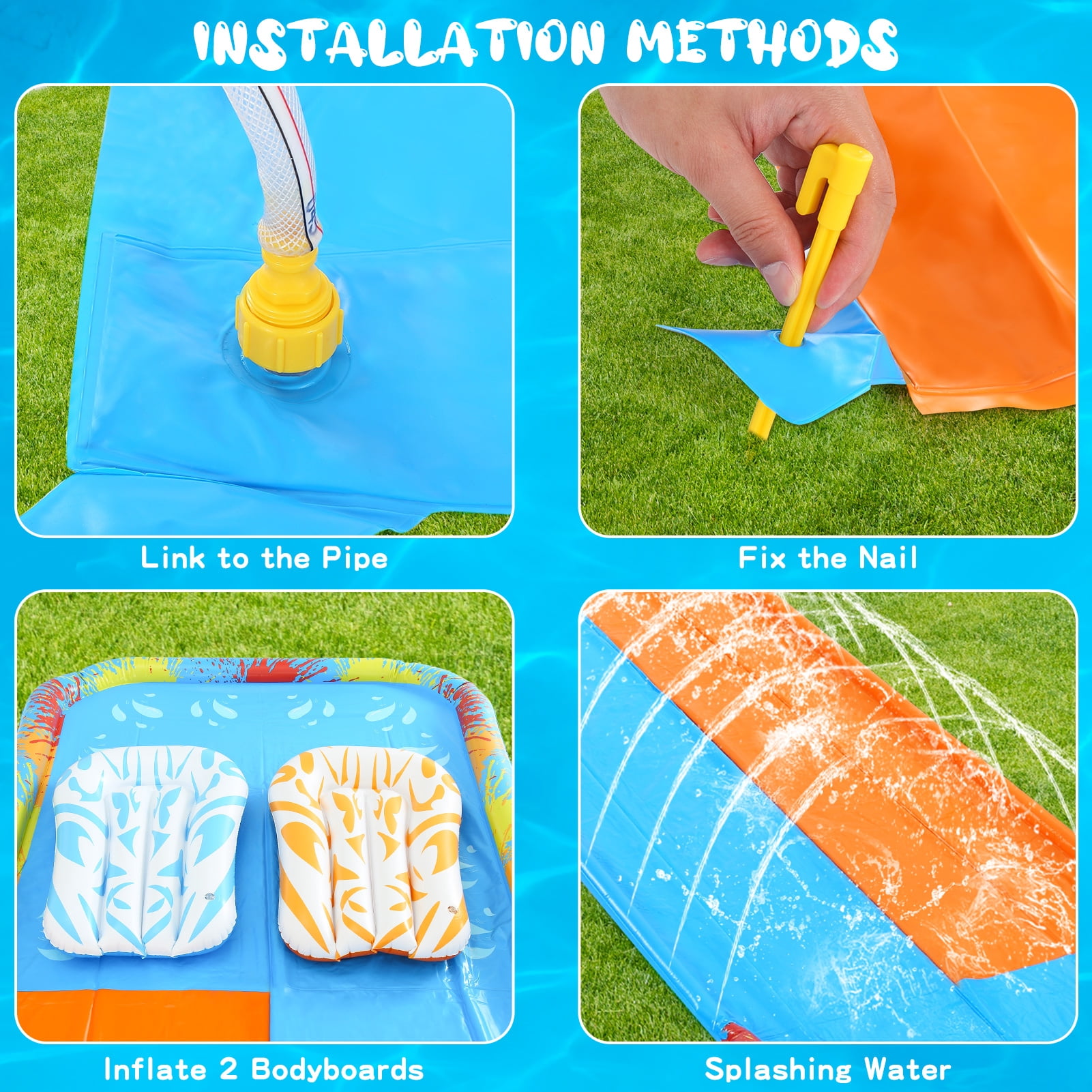 INSTALLATION METHODS

Link to the Pipe

Fix the Nail

Inflate 2 Bodyboards

Splashing Water