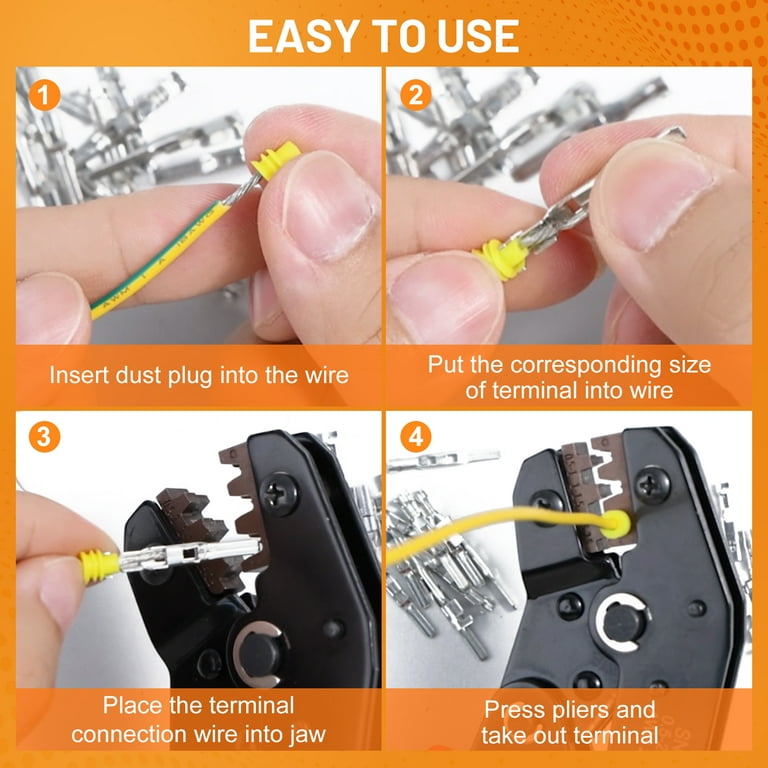 EASY TO USE

1

Insert dust plug into the wire

2

Put the corresponding size of terminal into wire

3

Place the terminal connection wire into jaw

4

Press pliers and take out terminal