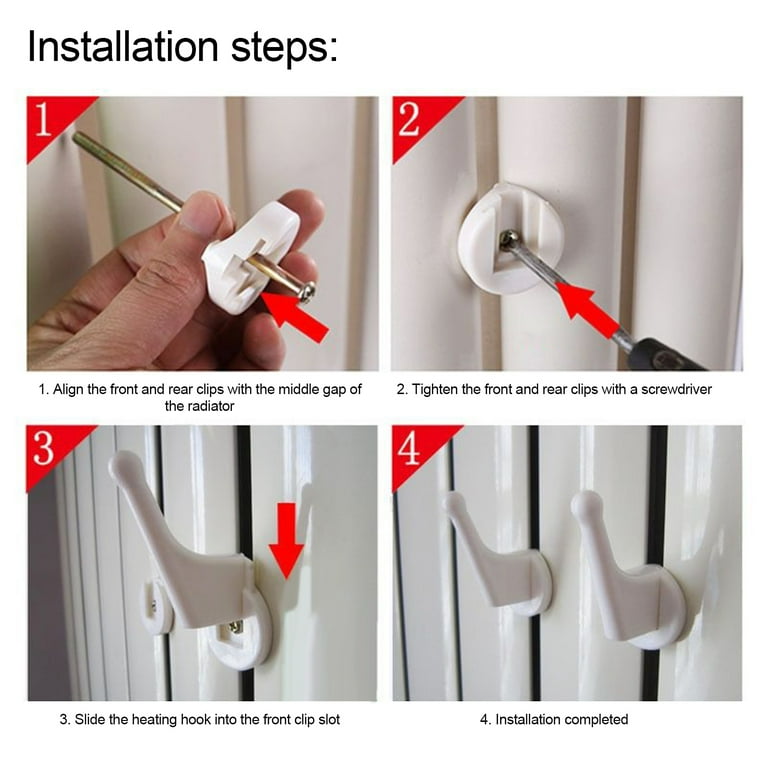 Installation steps:

1

1. Align the front and rear clips with the middle gap of the radiator

2

2. Tighten the front and rear clips with a screwdriver

3

3. Slide the heating hook into the front clip slot

4

4. Installation completed