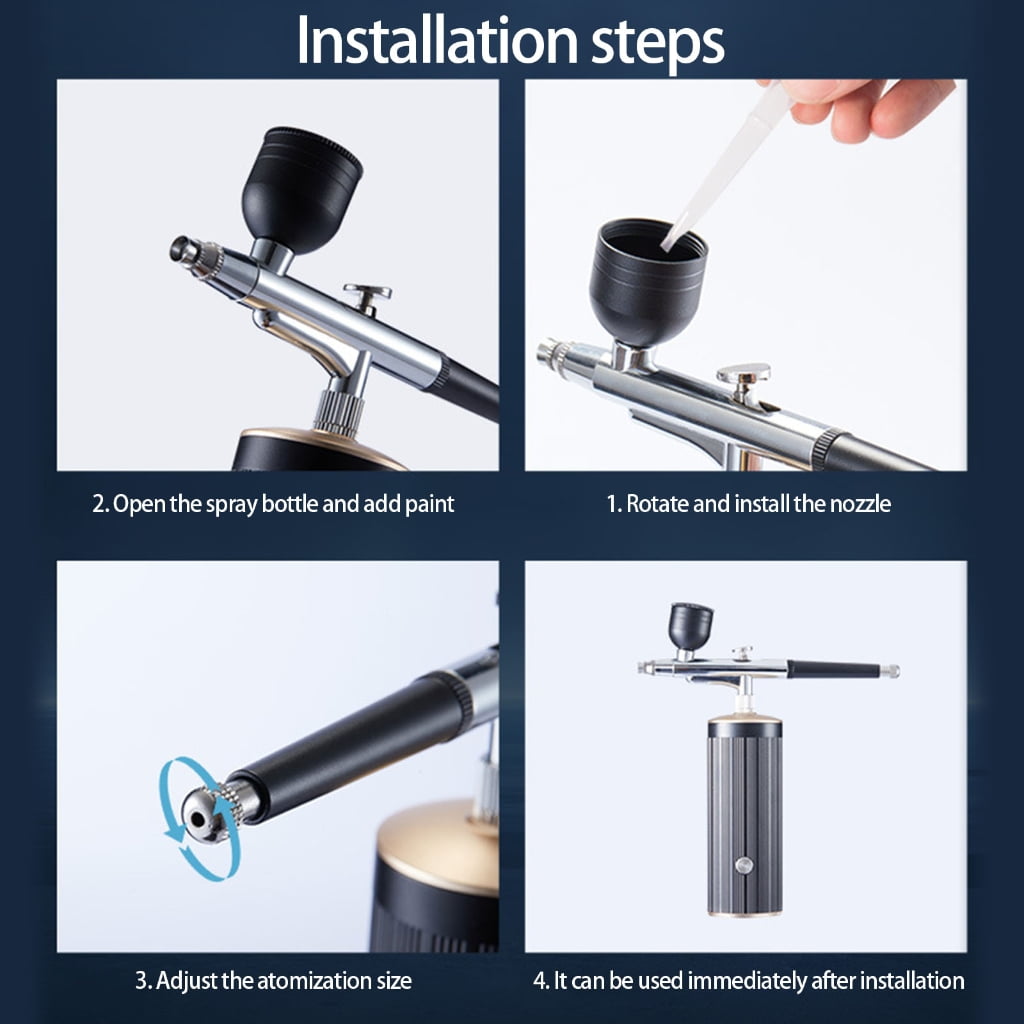 Installation steps

2. Open the spray bottle and add paint

1. Rotate and install the nozzle

3. Adjust the atomization size

4. It can be used immediately after installation