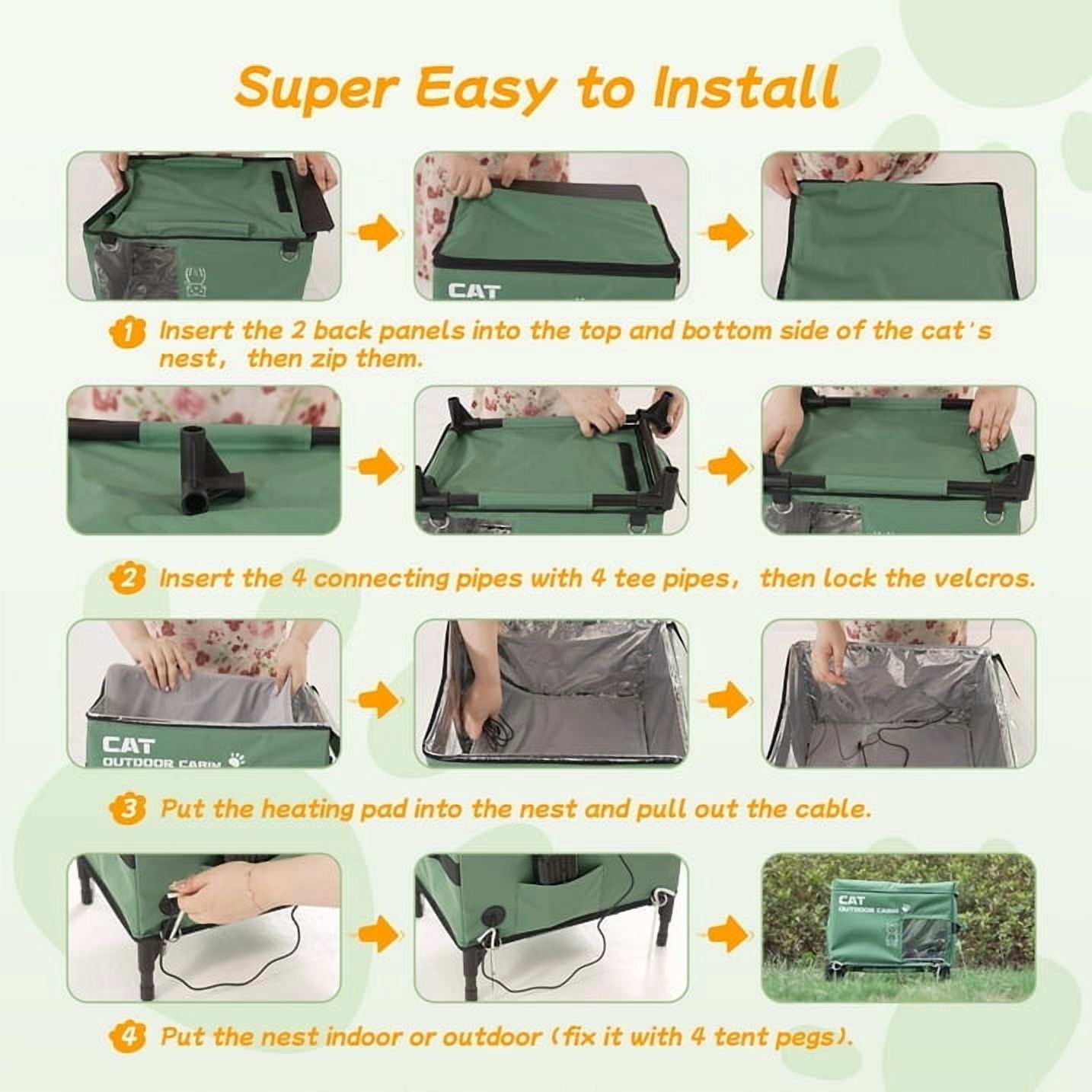 Super Easy to Install

CAT

1 Insert the 2 back panels into the top and bottom side of the cat's nest, then zip them.

2 Insert the 4 connecting pipes with 4 tee pipes, then lock the velcros.

CAT
OUTDOOR CABIN

3 Put the heating pad into the nest and pull out the cable.

CAT
OUTDOOR CABIN

4 Put the nest indoor or outdoor (fix it with 4 tent pegs).