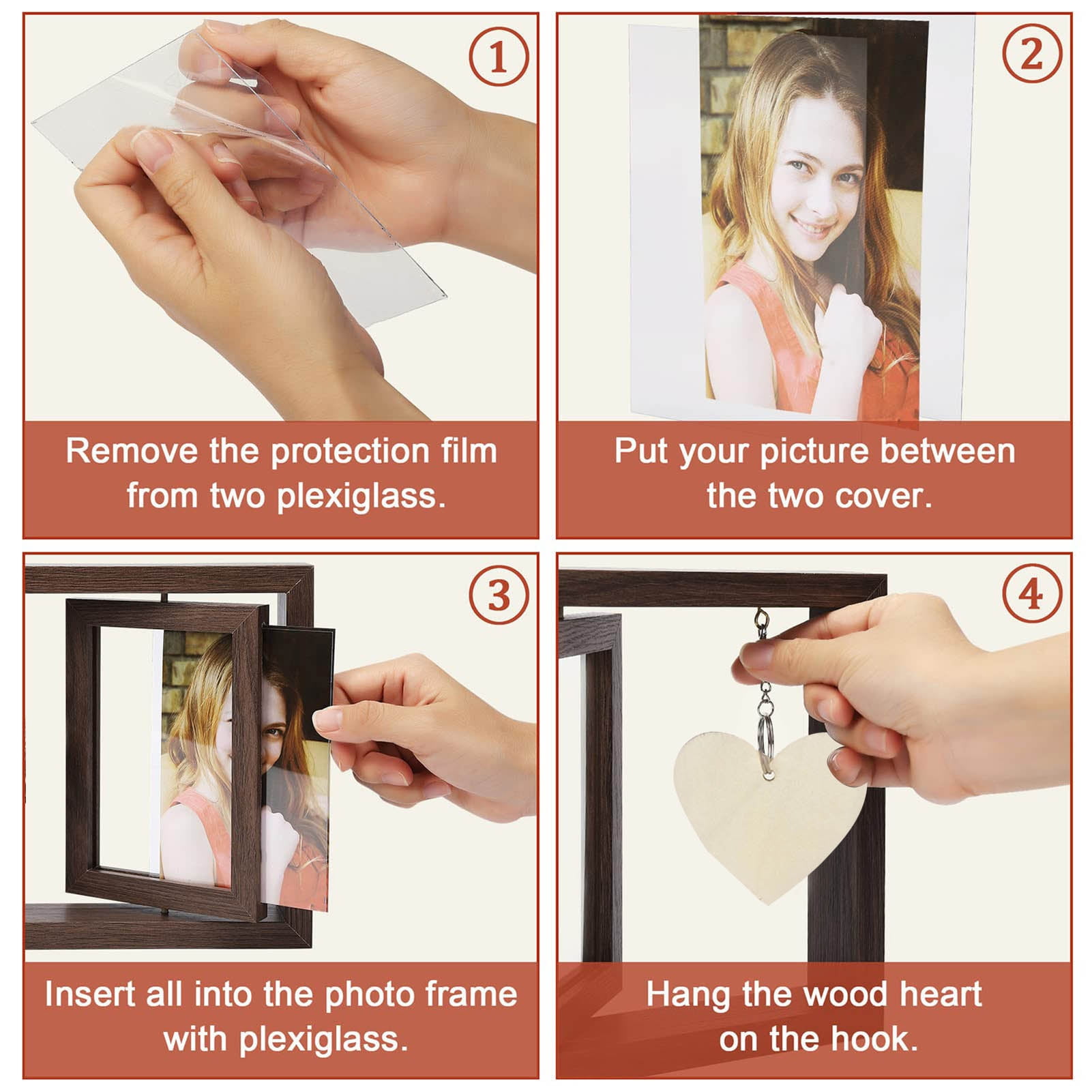 1

Remove the protection film from two plexiglass.

2

Put your picture between the two cover.

3

Insert all into the photo frame with plexiglass.

4

Hang the wood heart on the hook.