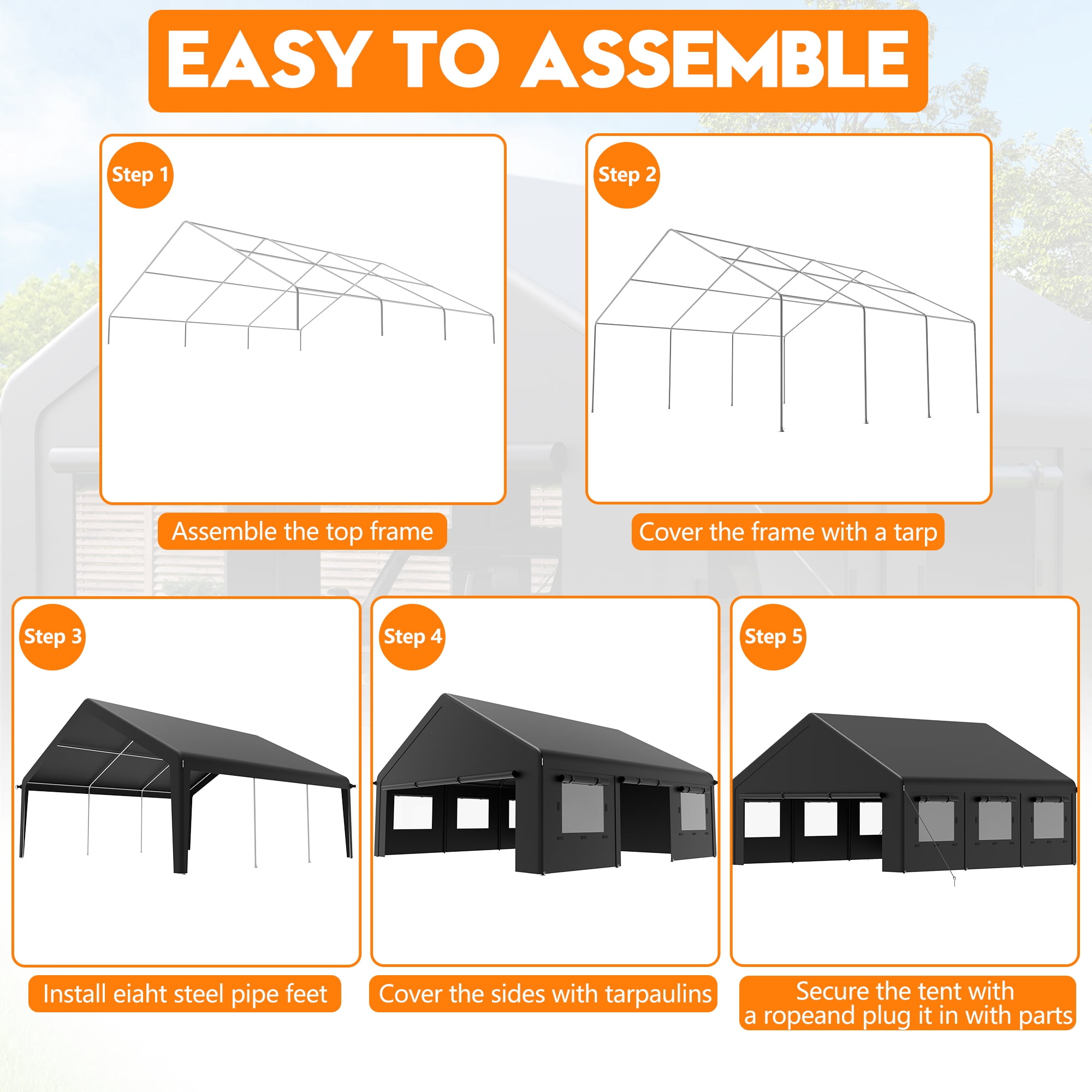 EASY TO ASSEMBLE

Step 1

Assemble the top frame

Step 2

Cover the frame with a tarp

Step 3

Install eiaht steel pipe feet

Step 4

Cover the sides with tarpaulins

Step 5

Secure the tent with a ropeand plug it in with parts