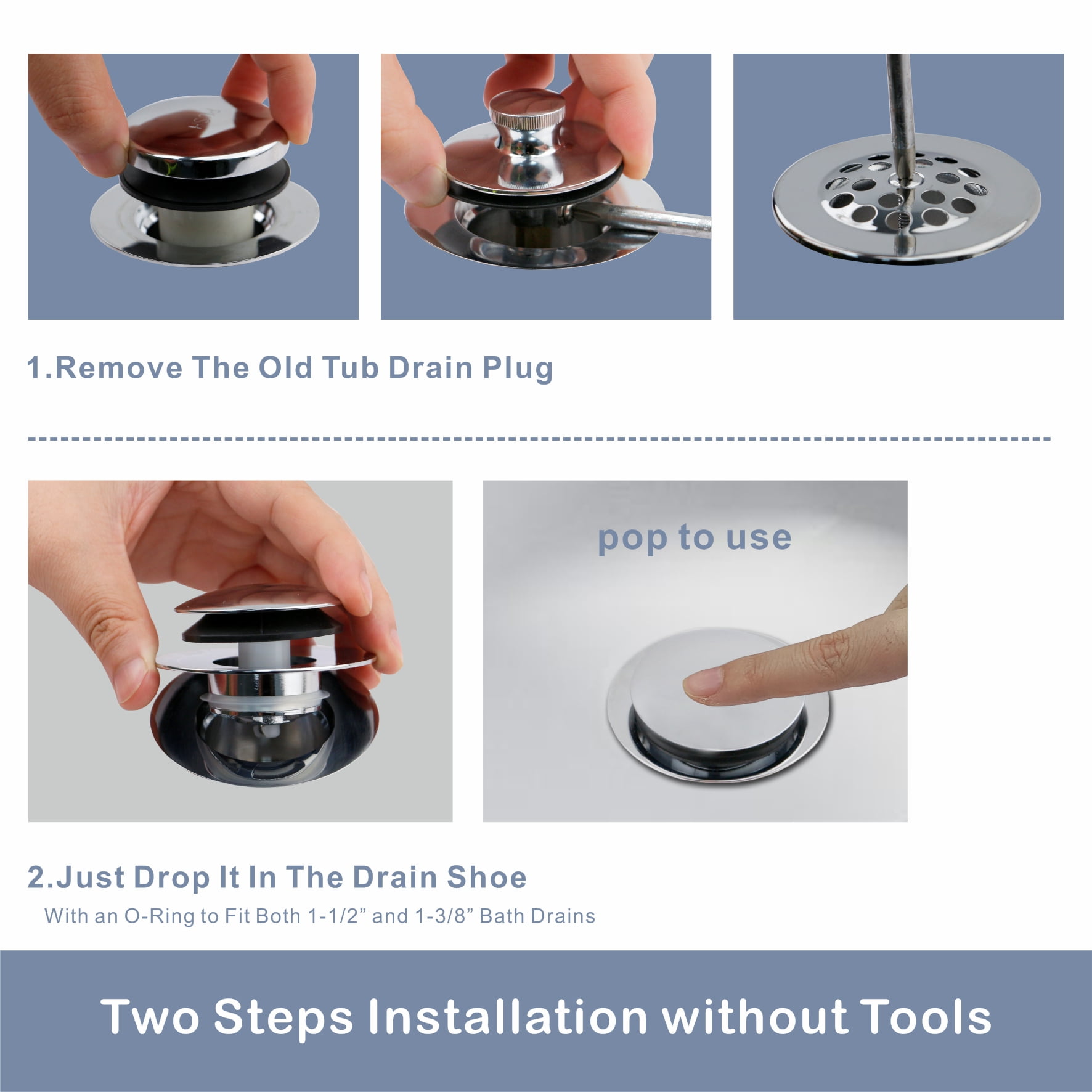 1.Remove The Old Tub Drain Plug

pop to use

2.Just Drop It In The Drain Shoe

With an O-Ring to Fit Both 1-1/2” and 1-3/8” Bath Drains

Two Steps Installation without Tools