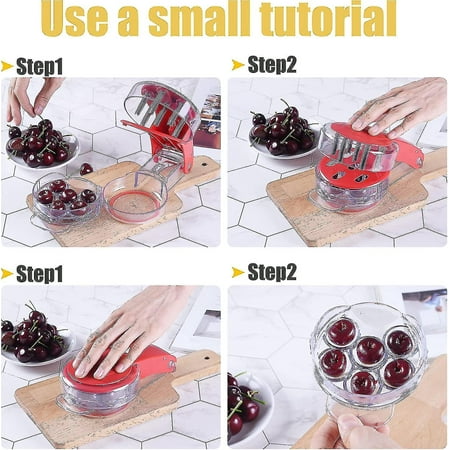 Use a small tutorial

Step1

Step2

Step1

Step2