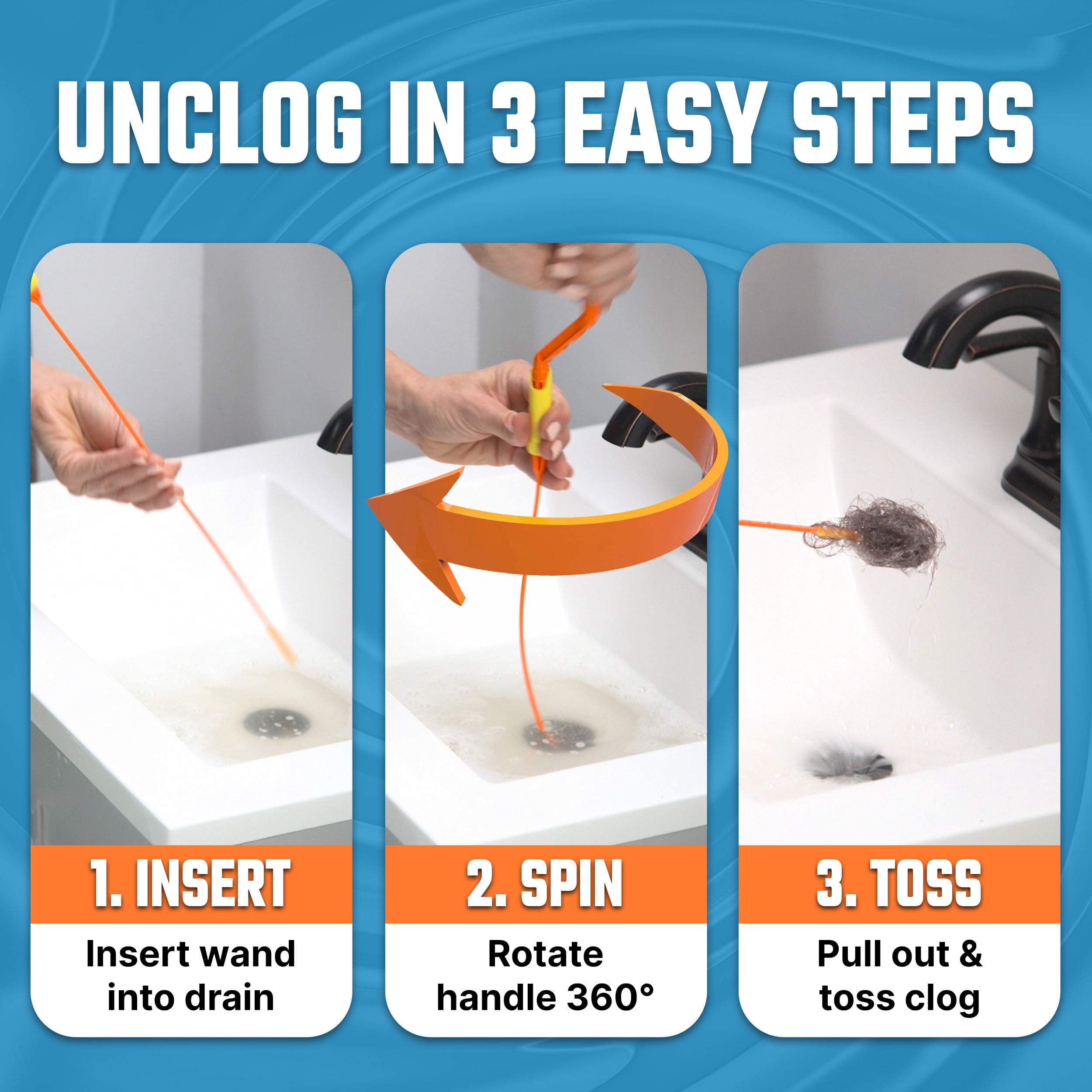 UNCLOG IN 3 EASY STEPS

1. INSERT

Insert wand into drain

2. SPIN

Rotate handle 360°

3. TOSS

Pull out & toss clog