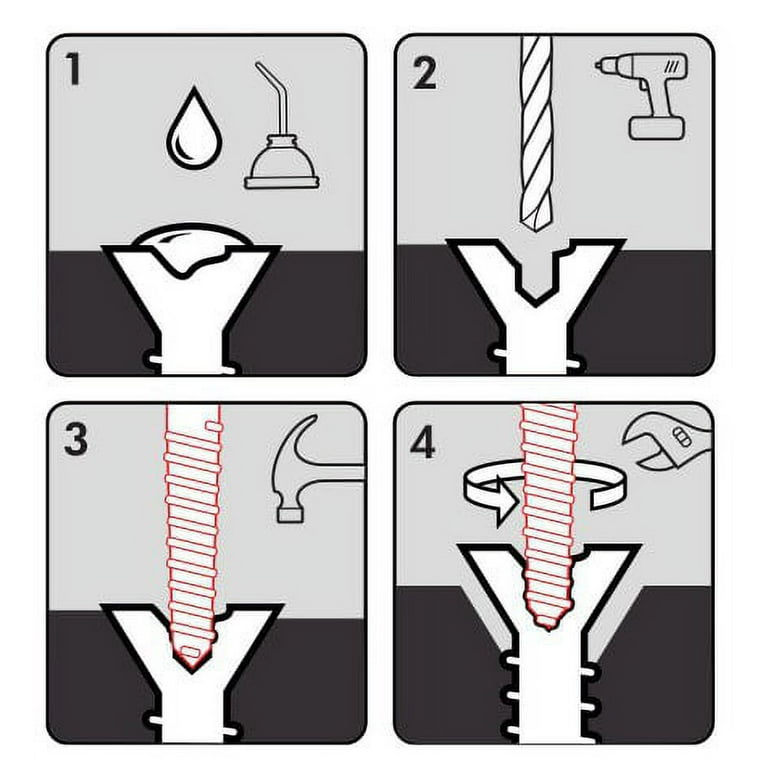 1

2

3

4