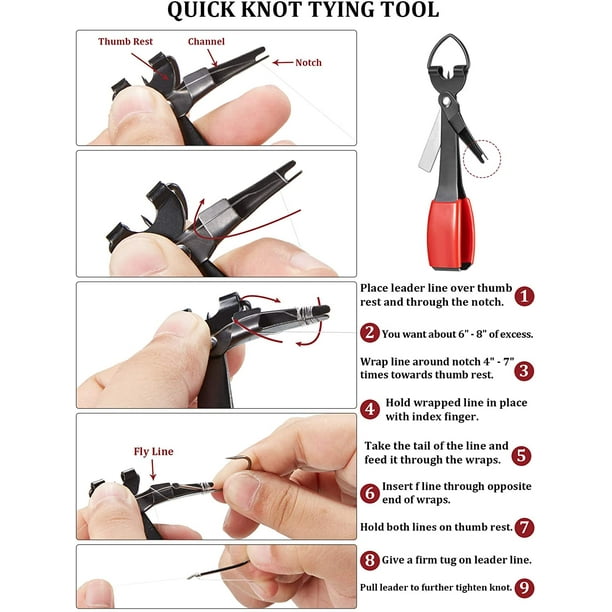 QUICK KNOT TYING TOOL

Thumb Rest

Channel

Notch

Fly Line

Place leader line over thumb rest and through the notch. 1

2 You want about 6" - 8" of excess.

Wrap line around notch 4" - 7" times towards thumb rest. 3

4 Hold wrapped line in place with index finger.

Take the tail of the line and feed it through the wraps. 5

6 Insert f line through opposite end of wraps.

Hold both lines on thumb rest. 7

8 Give a firm tug on leader line.

Pull leader to further tighten knot. 9