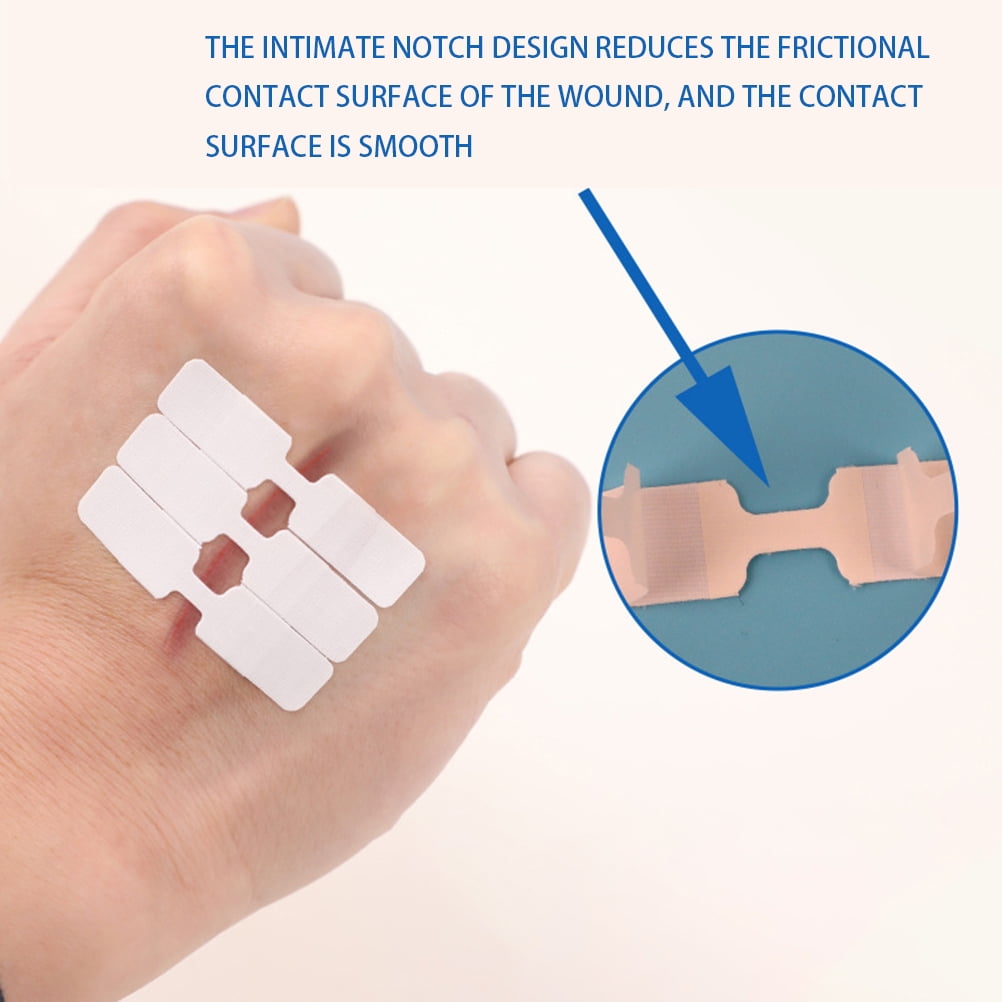 THE INTIMATE NOTCH DESIGN REDUCES THE FRICTIONAL CONTACT SURFACE OF THE WOUND, AND THE CONTACT SURFACE IS SMOOTH