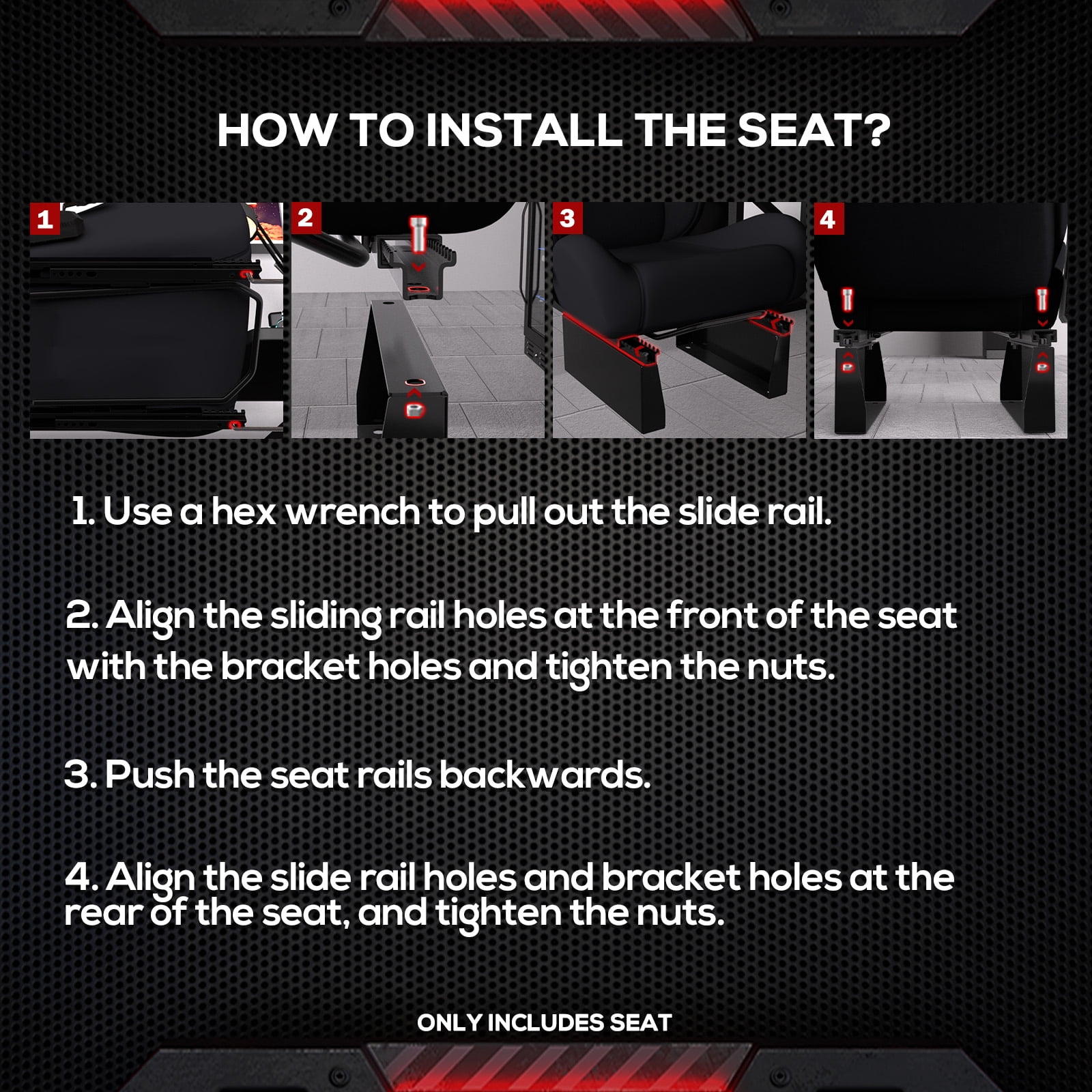 HOW TO INSTALL THE SEAT?

1

2

3

4

1. Use a hex wrench to pull out the slide rail.

2. Align the sliding rail holes at the front of the seat with the bracket holes and tighten the nuts.

3. Push the seat rails backwards.

4. Align the slide rail holes and bracket holes at the rear of the seat, and tighten the nuts.

ONLY INCLUDES SEAT