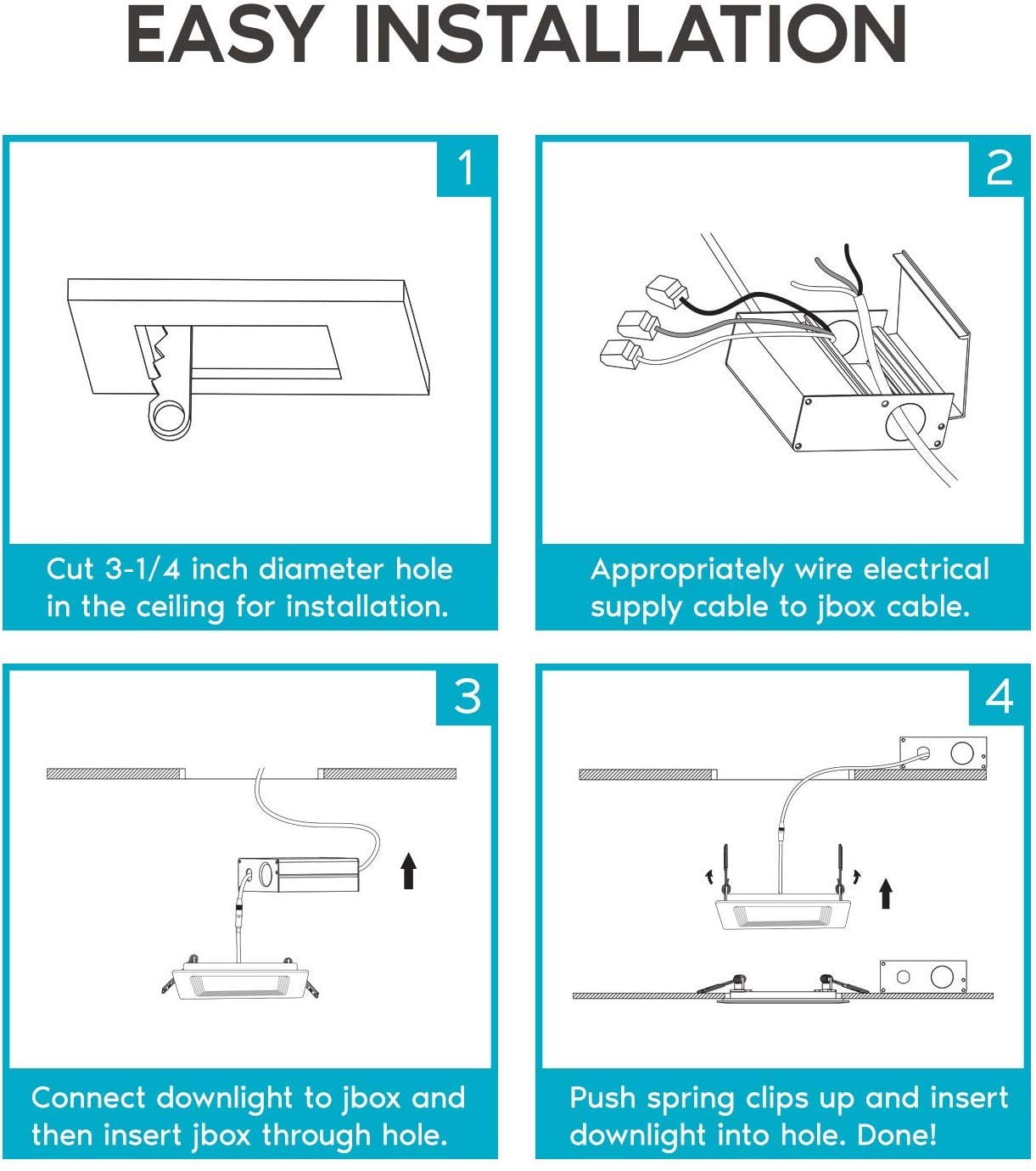 EASY INSTALLATION

1

Cut 3-1/4 inch diameter hole in the ceiling for installation.

2

Appropriately wire electrical supply cable to jbox cable.

3

Connect downlight to jbox and then insert jbox through hole.

4

Push spring clips up and insert downlight into hole. Done!