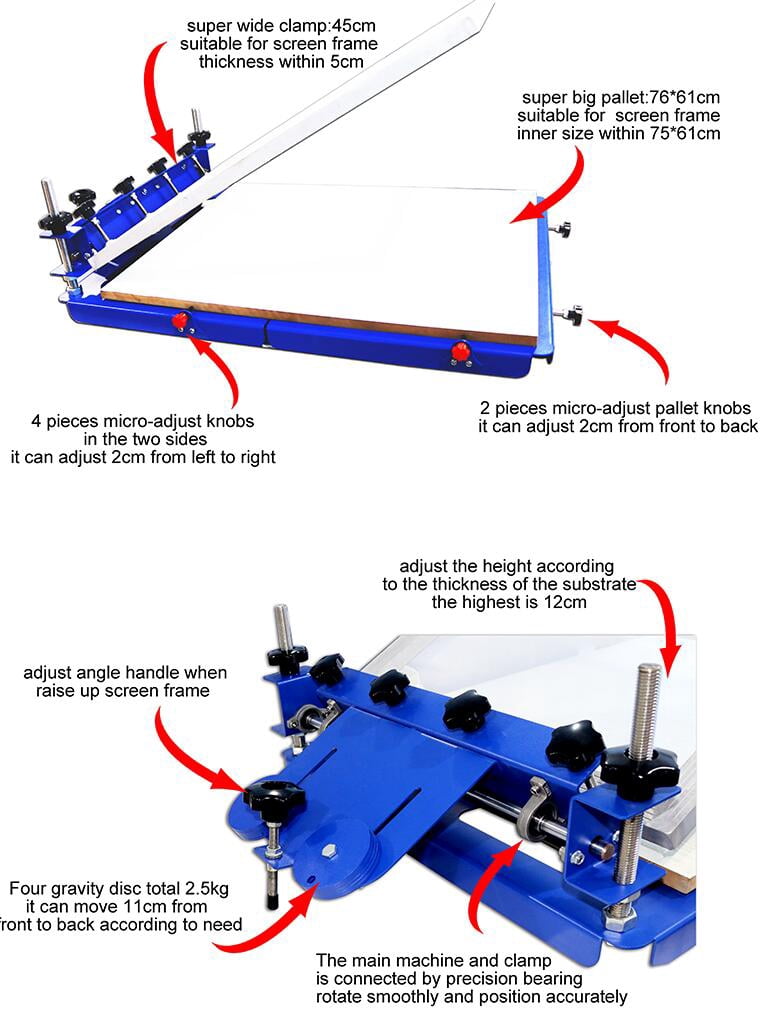 super wide clamp:45cm
suitable for screen frame
thickness within 5cm

super big pallet:76*61cm
suitable for screen frame
inner size within 75*61cm

4 pieces micro-adjust knobs
in the two sides
it can adjust 2cm from left to right

2 pieces micro-adjust pallet knobs
it can adjust 2cm from front to back

adjust the height according
to the thickness of the substrate
the highest is 12cm

adjust angle handle when
raise up screen frame

Four gravity disc total 2.5kg
it can move 11cm from
front to back according to need

The main machine and clamp
is connected by precision bearing
rotate smoothly and position accurately