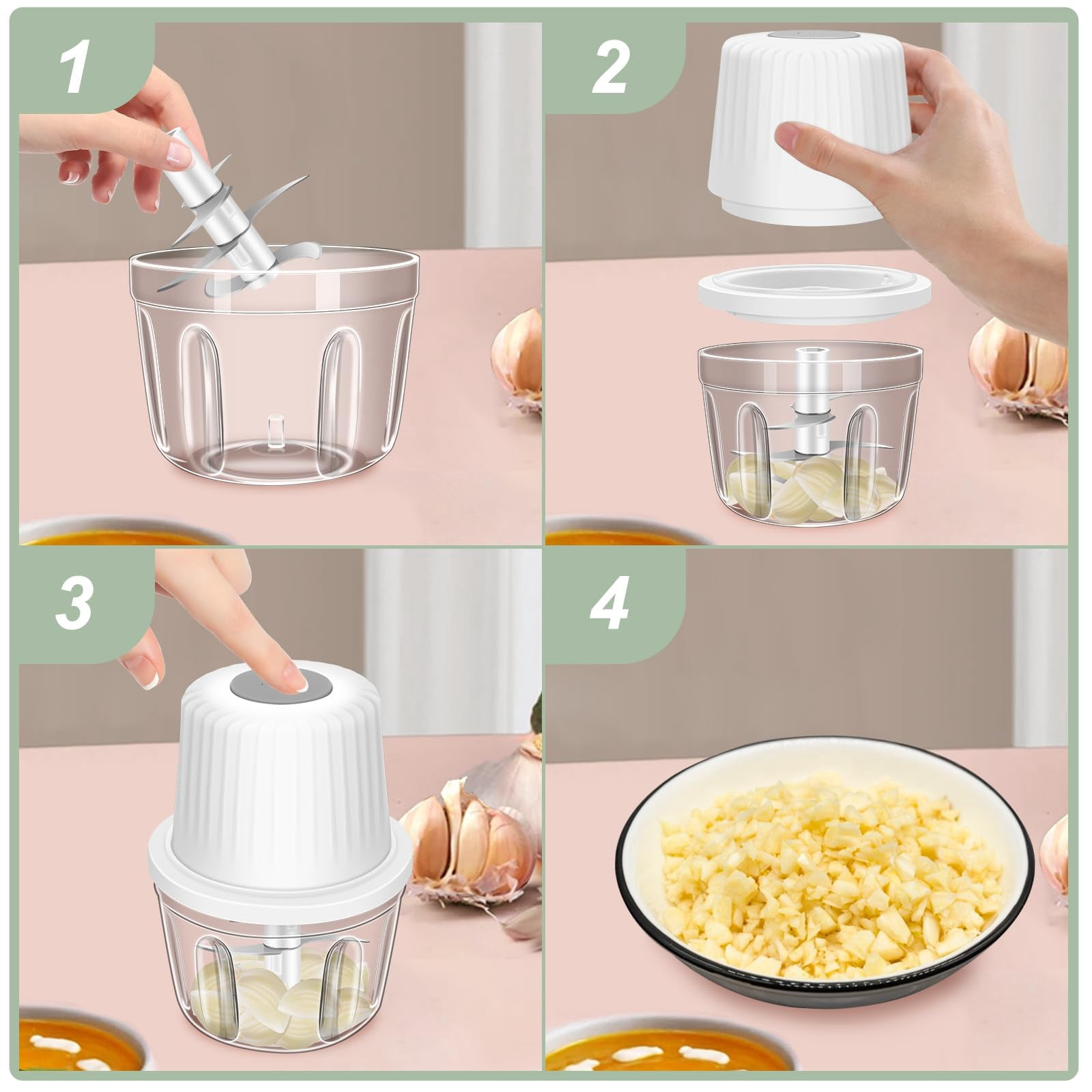 1

2

3

4