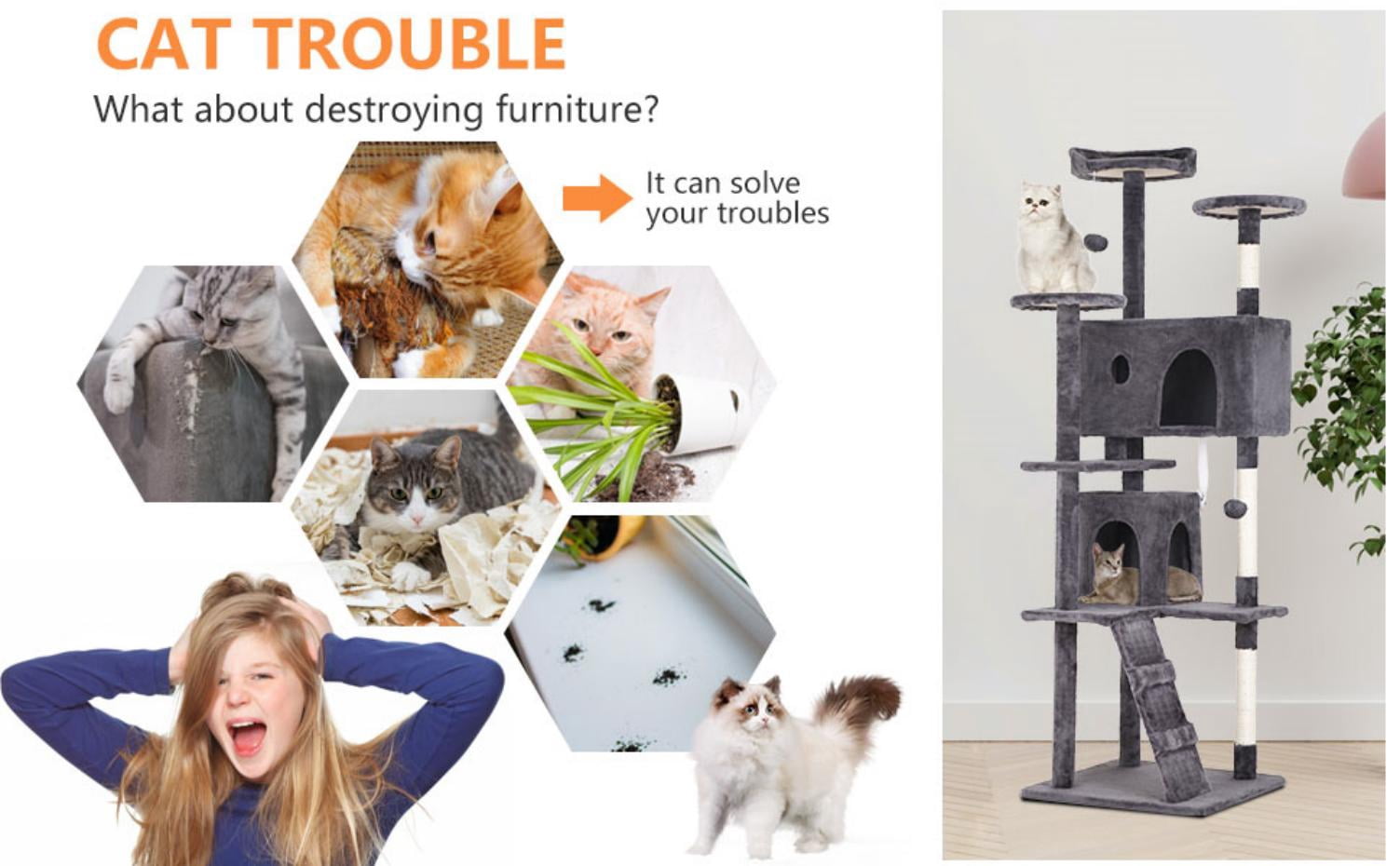 CAT TROUBLE

What about destroying furniture?

It can solve your troubles