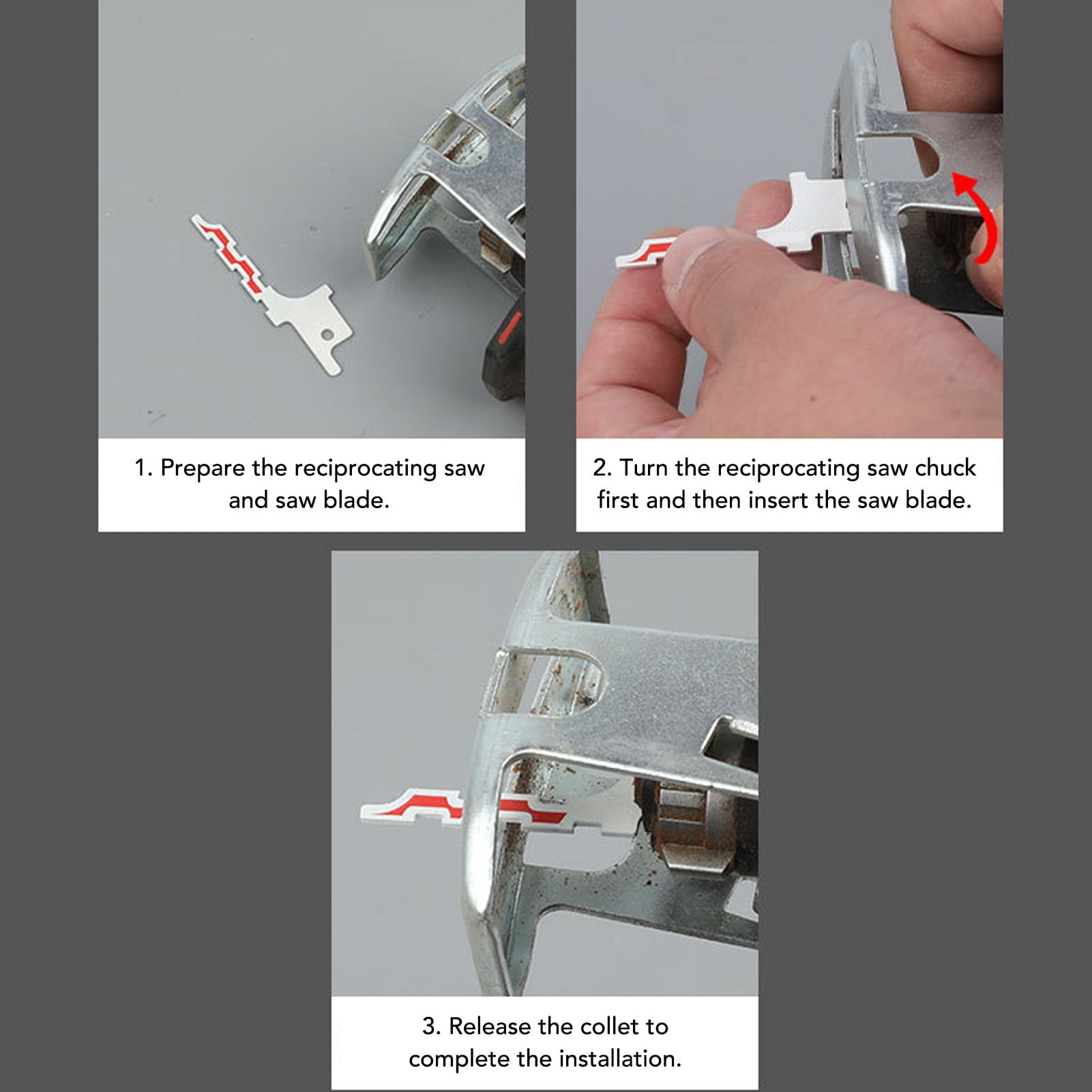 1. Prepare the reciprocating saw and saw blade.

2. Turn the reciprocating saw chuck first and then insert the saw blade.

3. Release the collet to complete the installation.