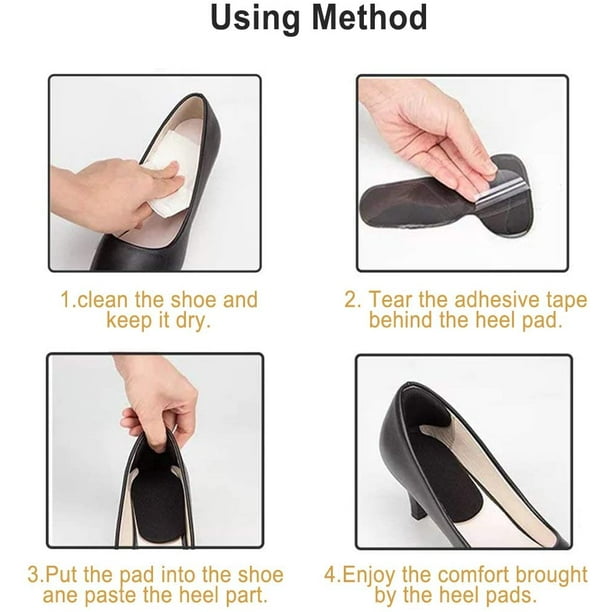 Using Method

1.clean the shoe and keep it dry.

2. Tear the adhesive tape behind the heel pad.

3.Put the pad into the shoe ane paste the heel part.

4.Enjoy the comfort brought by the heel pads.