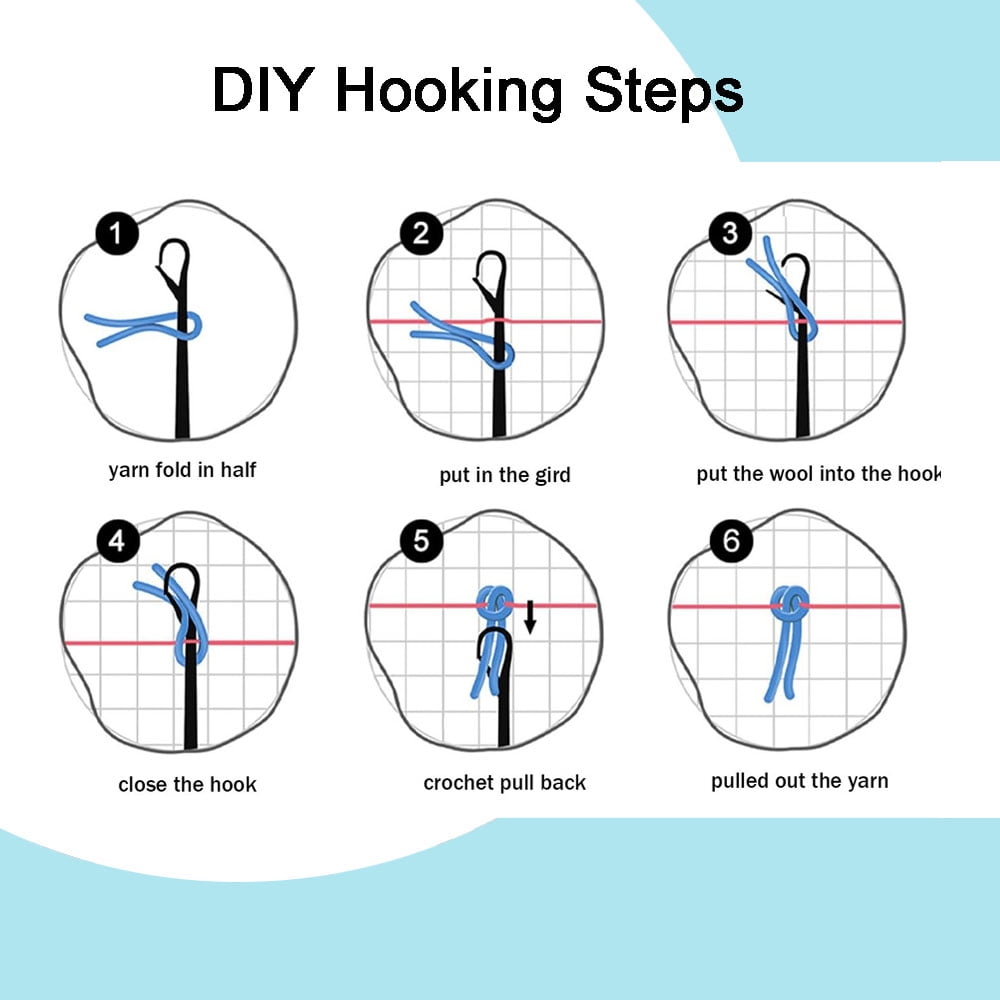 DIY Hooking Steps

1

yarn fold in half

2

put in the gird

3

put the wool into the hook

4

close the hook

5

crochet pull back

6

pulled out the yarn