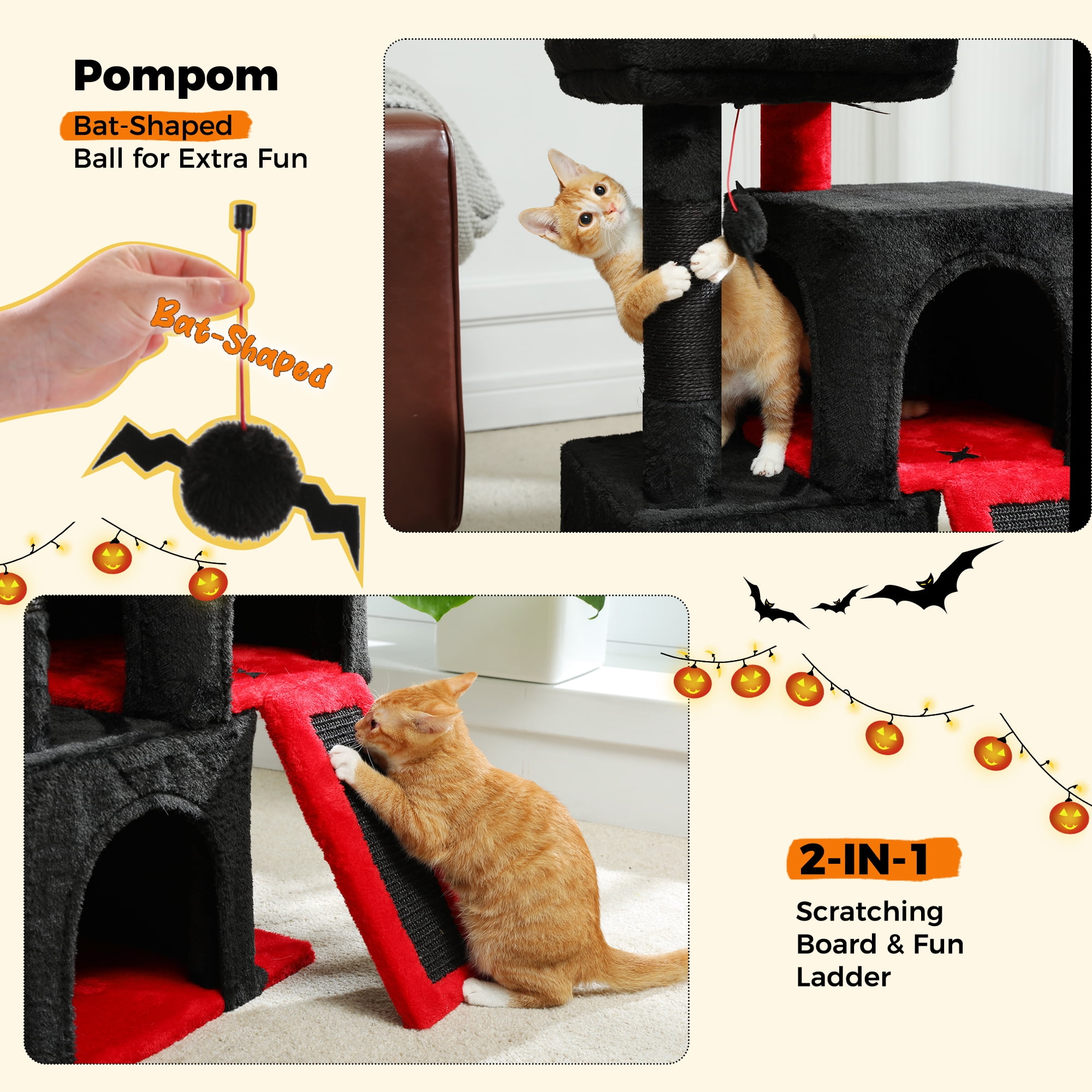 Pompom
Bat-Shaped
Ball for Extra Fun

Bat-Shaped

2-IN-1
Scratching Board & Fun Ladder