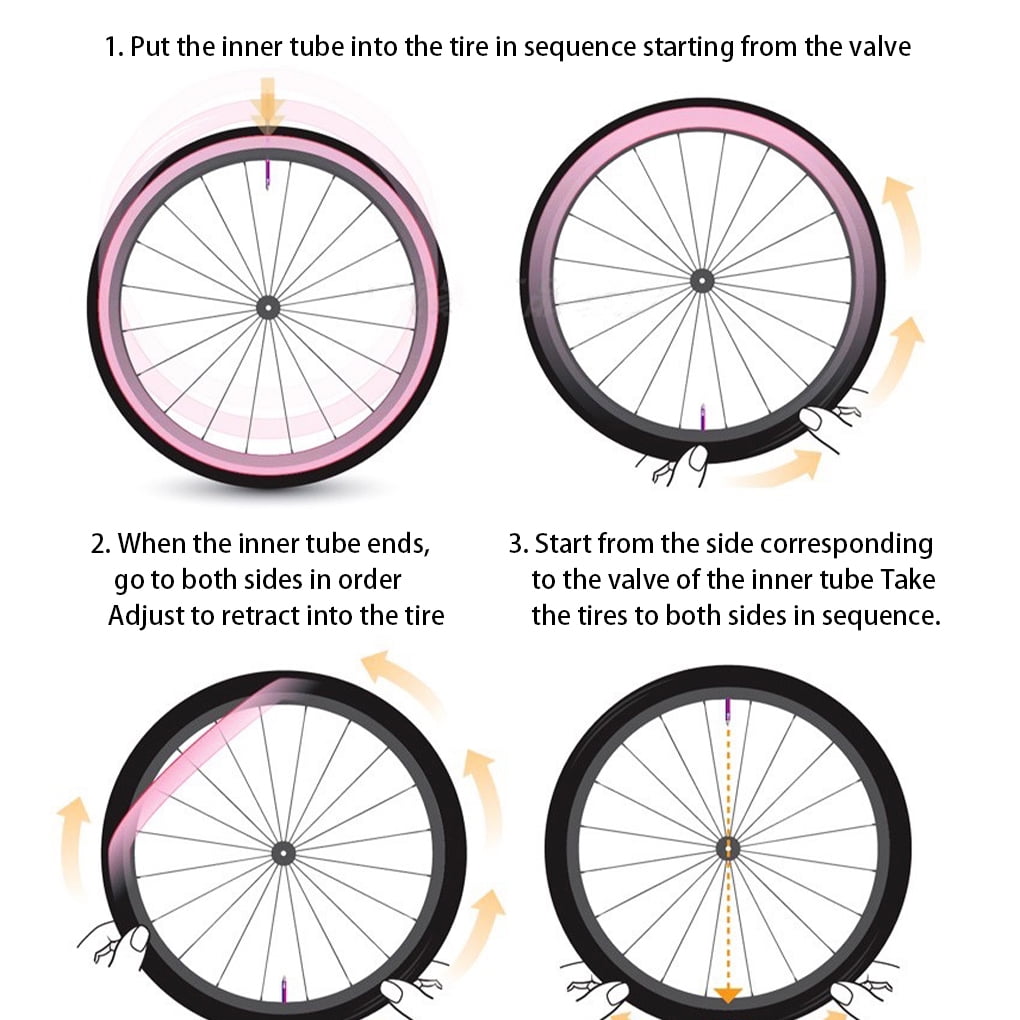 1. Put the inner tube into the tire in sequence starting from the valve

2. When the inner tube ends, go to both sides in order Adjust to retract into the tire

3. Start from the side corresponding to the valve of the inner tube Take the tires to both sides in sequence.