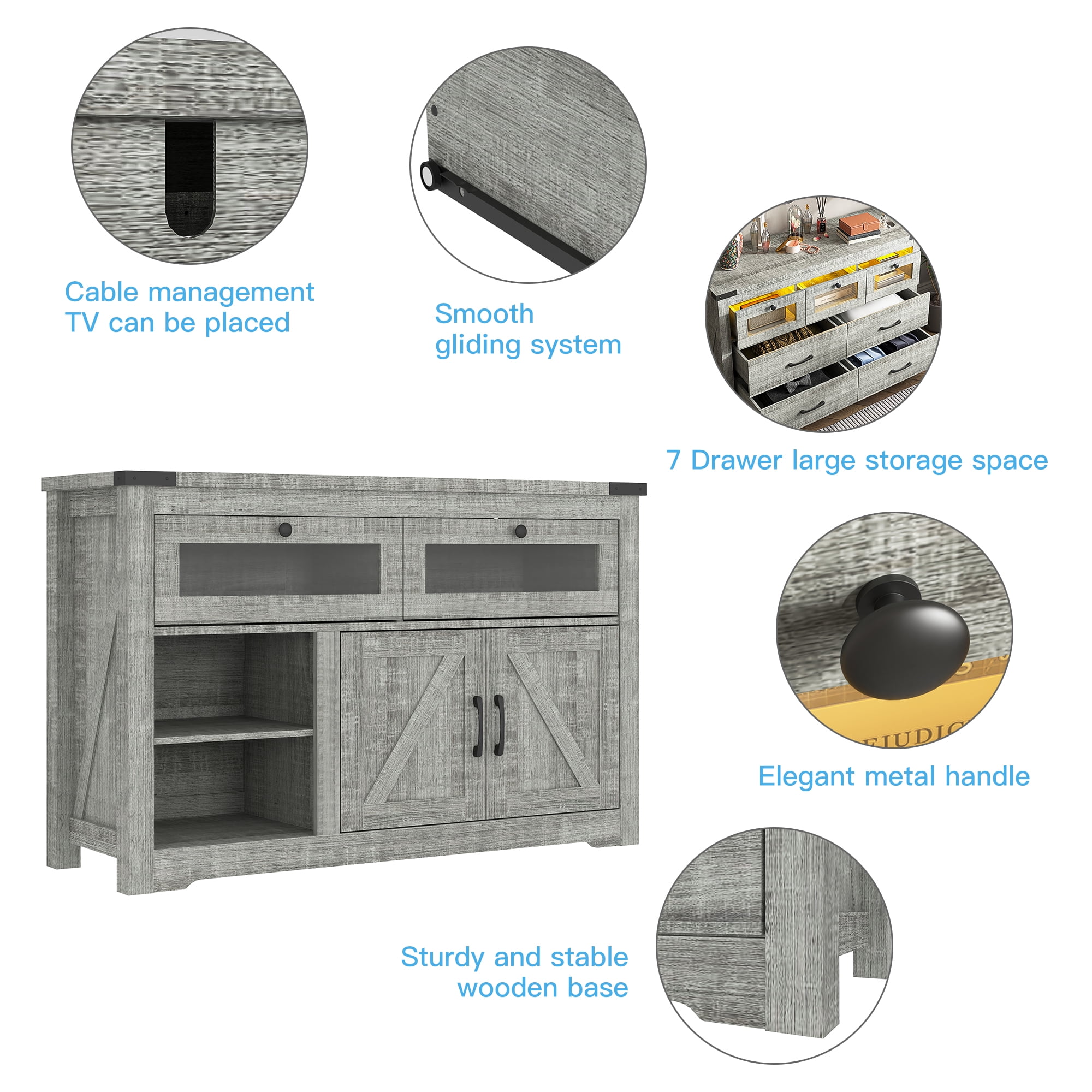 Cable management
TV can be placed

Smooth
gliding system

7 Drawer large storage space

Elegant metal handle

Sturdy and stable
wooden base