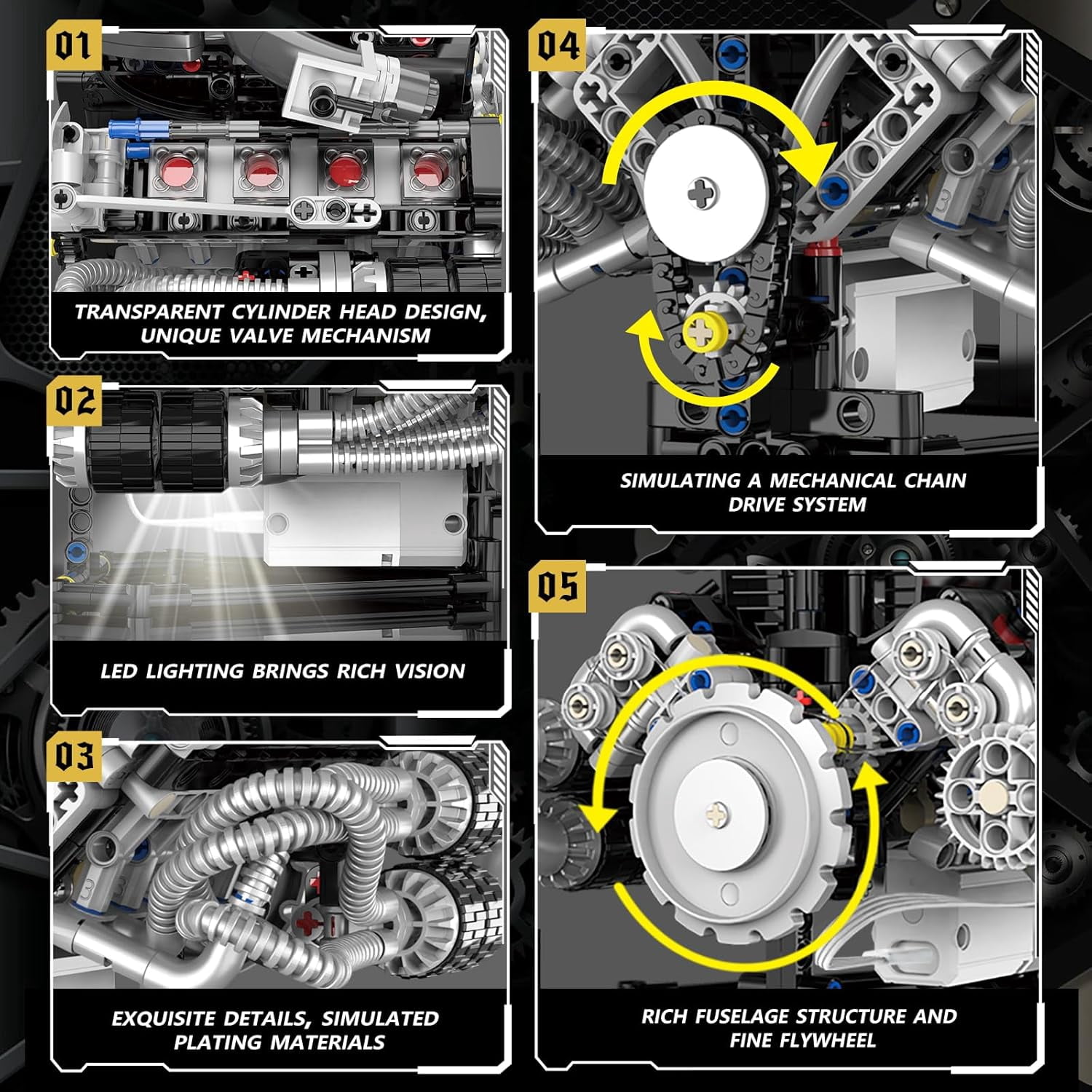 01

TRANSPARENT CYLINDER HEAD DESIGN, UNIQUE VALVE MECHANISM

02

LED LIGHTING BRINGS RICH VISION

03

EXQUISITE DETAILS, SIMULATED PLATING MATERIALS

04

SIMULATING A MECHANICAL CHAIN DRIVE SYSTEM

05

RICH FUSELAGE STRUCTURE AND FINE FLYWHEEL