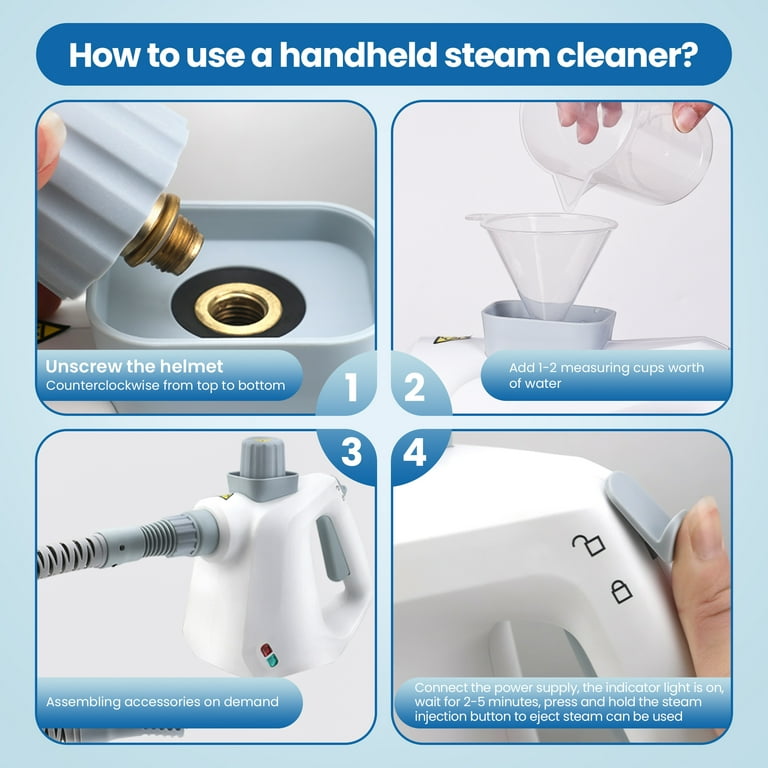 How to use a handheld steam cleaner?

Unscrew the helmet
Counterclockwise from top to bottom

1

2

Add 1-2 measuring cups worth of water

3

4

Assembling accessories on demand

Connect the power supply, the indicator light is on, wait for 2-5 minutes, press and hold the steam injection button to eject steam can be used