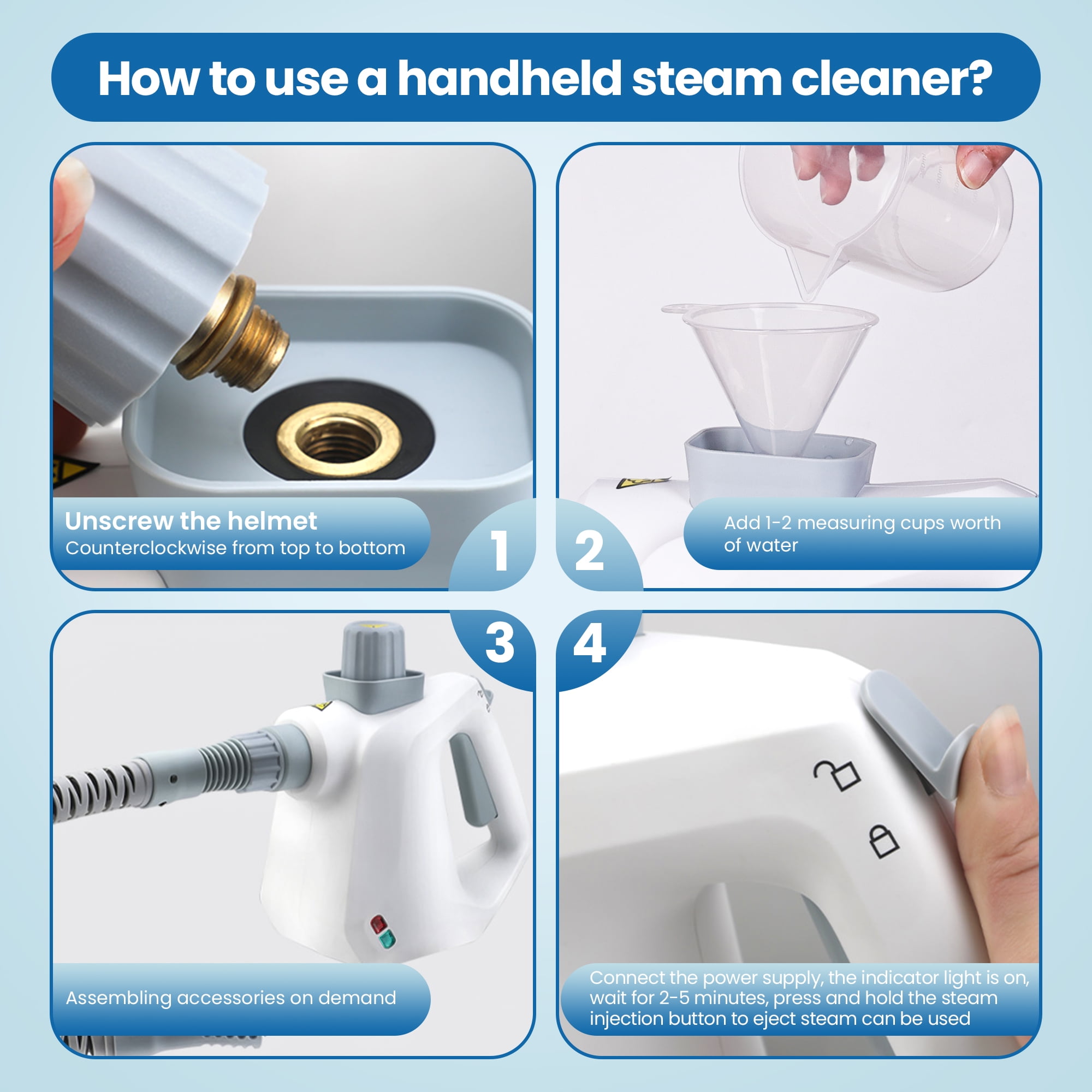 How to use a handheld steam cleaner?

Unscrew the helmet
Counterclockwise from top to bottom

1

2

Add 1-2 measuring cups worth of water

3

4

Assembling accessories on demand

Connect the power supply, the indicator light is on, wait for 2-5 minutes, press and hold the steam injection button to eject steam can be used